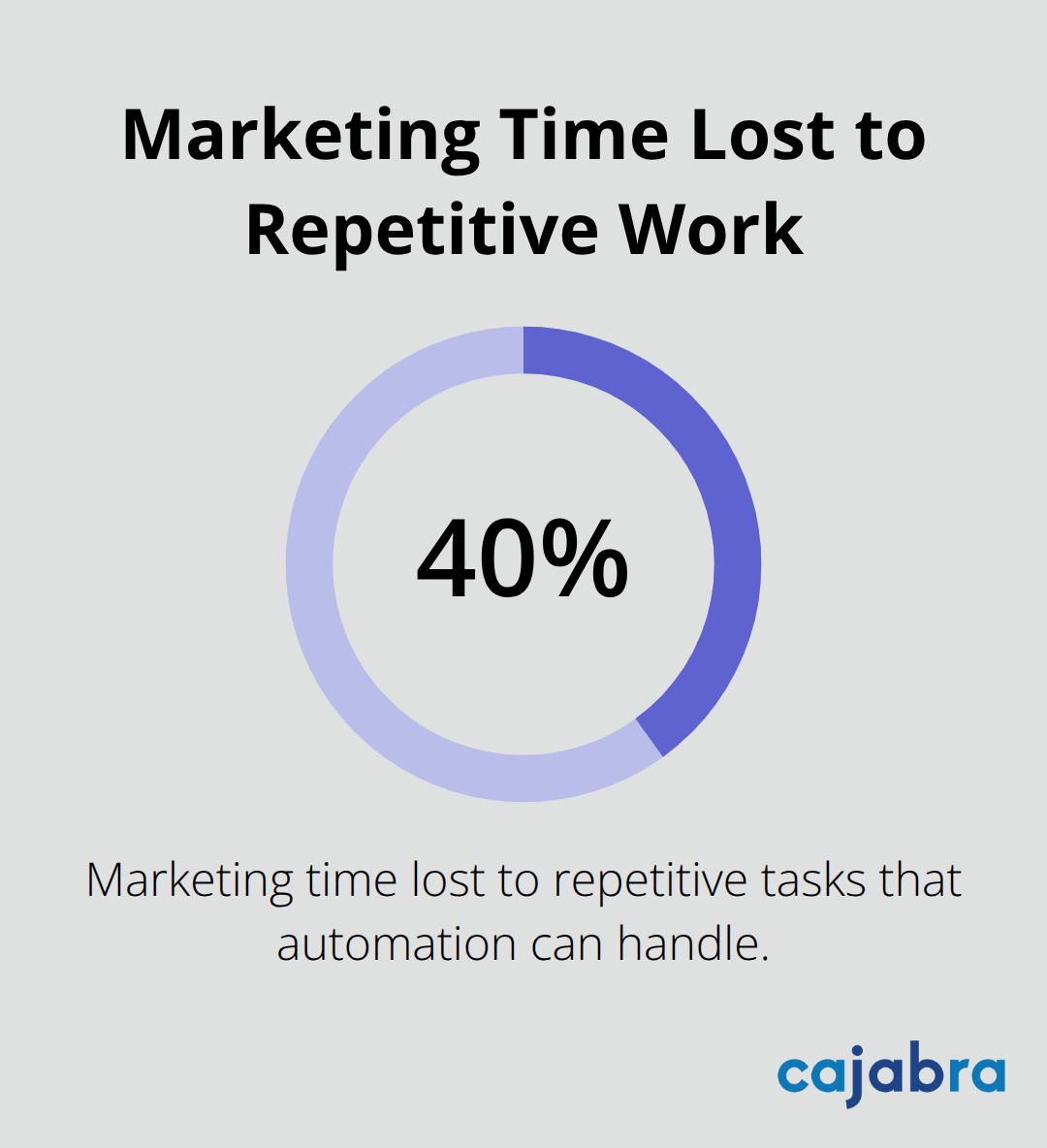 Marketing Time Lost to Repetitive Work

40%

Marketing time lost to repetitive tasks that automation can handle.

cajabra