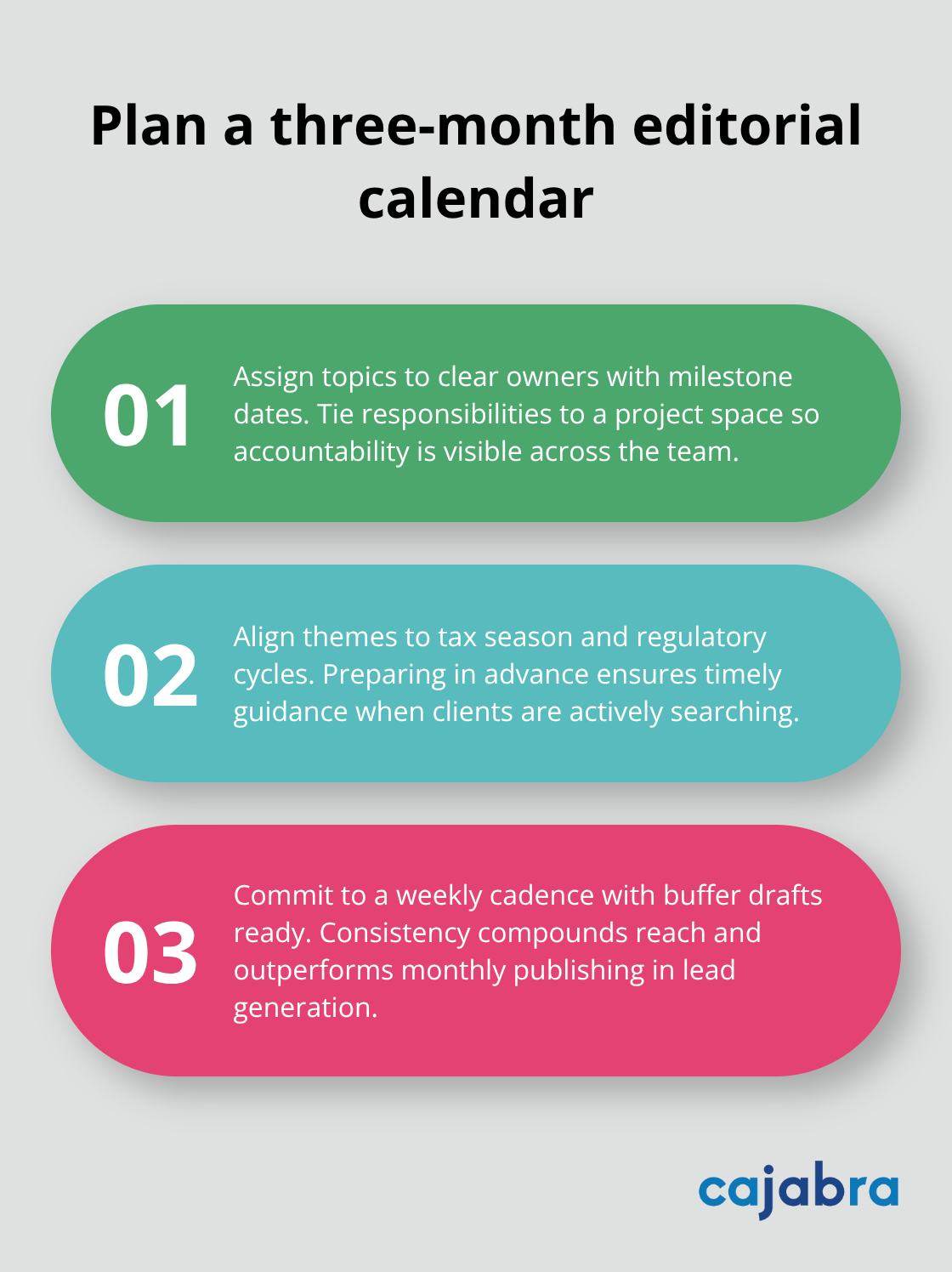 Plan a three-month editorial calendar

01

Assign topics to clear owners with milestone dates. Tie responsibilities to a project space so accountability is visible across the team.

02

Align themes to tax season and regulatory cycles. Preparing in advance ensures timely guidance when clients are actively searching.

03

Commit to a weekly cadence with buffer drafts ready. Consistency compounds reach and outperforms monthly publishing in lead generation.

cajabra