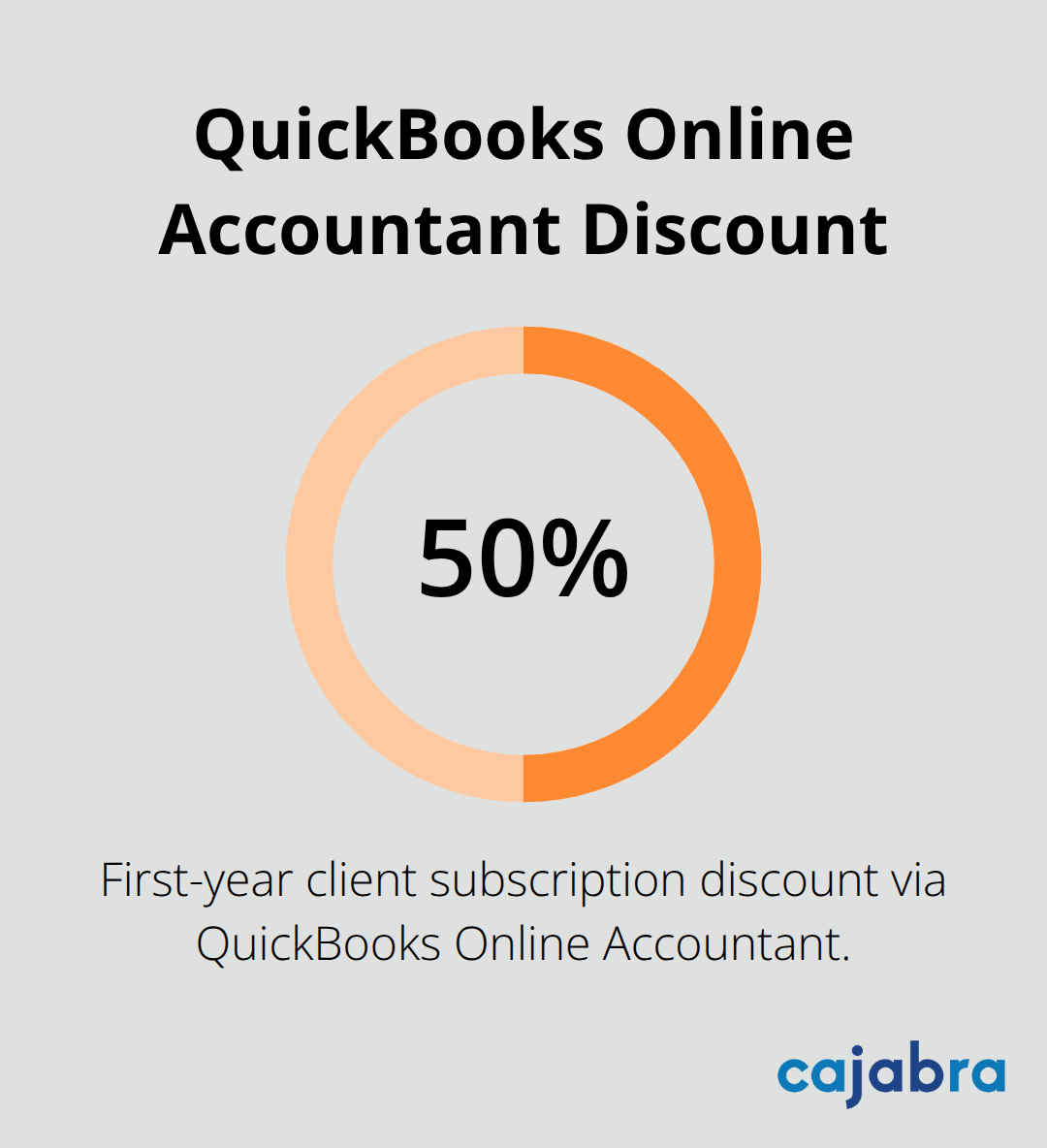 QuickBooks Online Accountant Discount

50%

First-year client subscription discount via QuickBooks Online Accountant.

cajabra