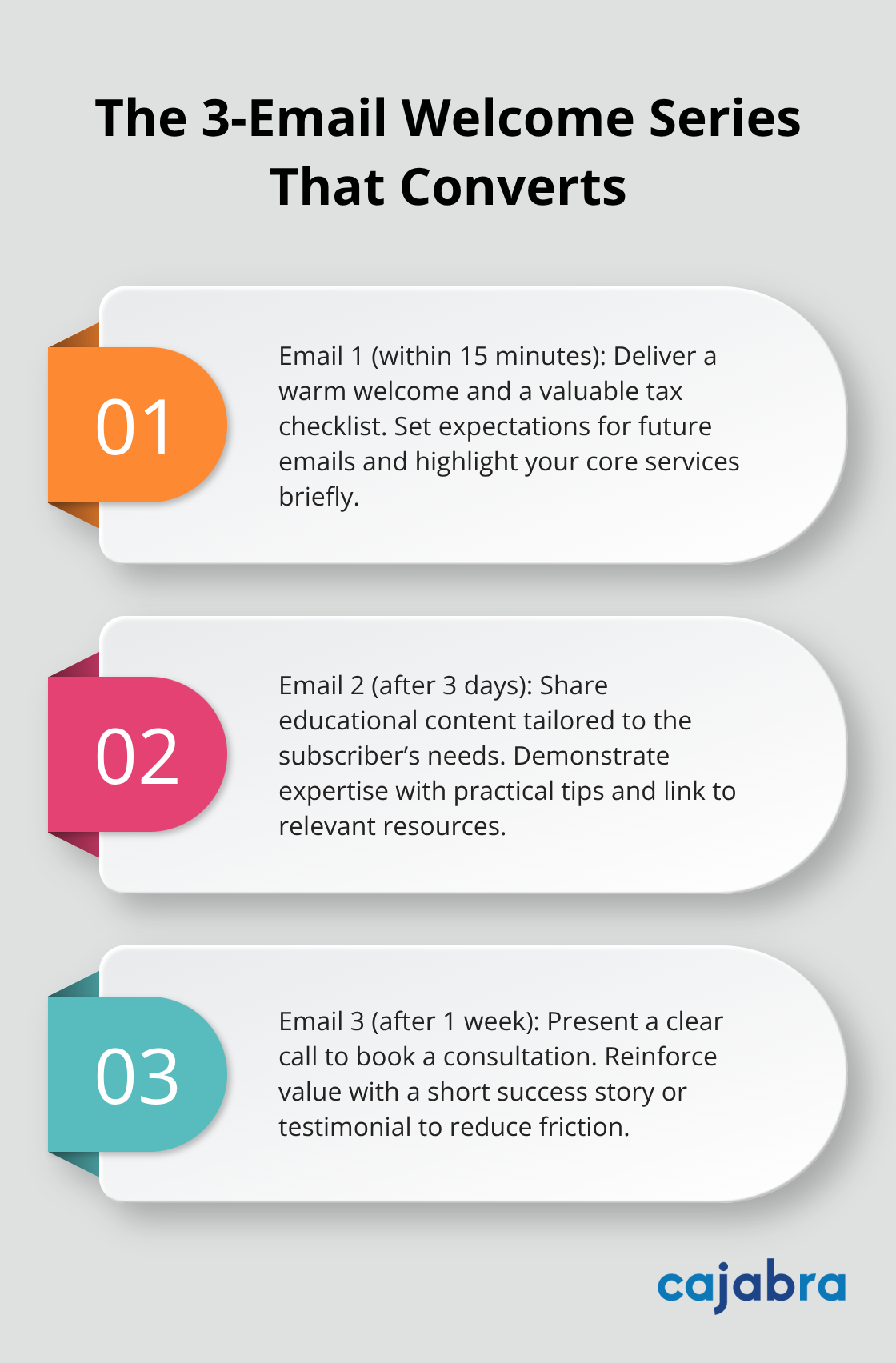 The 3-Email Welcome Series That Converts

01

Email 1 (within 15 minutes): Deliver a warm welcome and a valuable tax checklist. Set expectations for future emails and highlight your core services briefly.

02

Email 2 (after 3 days): Share educational content tailored to the subscriber's needs. Demonstrate expertise with practical tips and link to relevant resources.

03

Email 3 (after 1 week): Present a clear call to book a consultation. Reinforce value with a short success story or testimonial to reduce friction.

cajabra