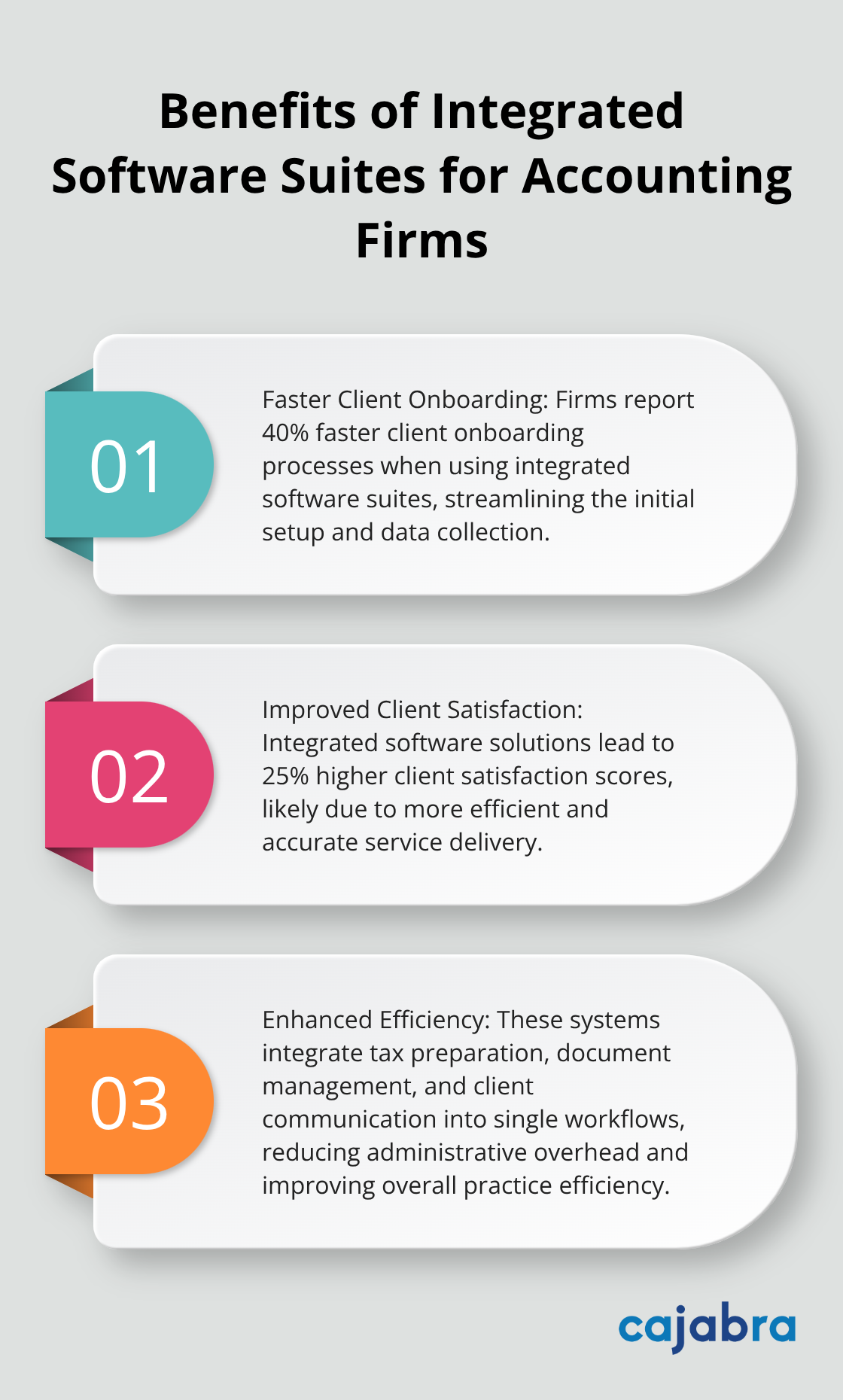 Benefits of Integrated Software Suites for Accounting Firms

01

Faster Client Onboarding: Firms report 40% faster client onboarding processes when using integrated software suites, streamlining the initial setup and data collection.

02

Improved Client Satisfaction: Integrated software solutions lead to 25% higher client satisfaction scores, likely due to more efficient and accurate service delivery.

03

Enhanced Efficiency: These systems integrate tax preparation, document management, and client communication into single workflows, reducing administrative overhead and improving overall practice efficiency.

cajabra