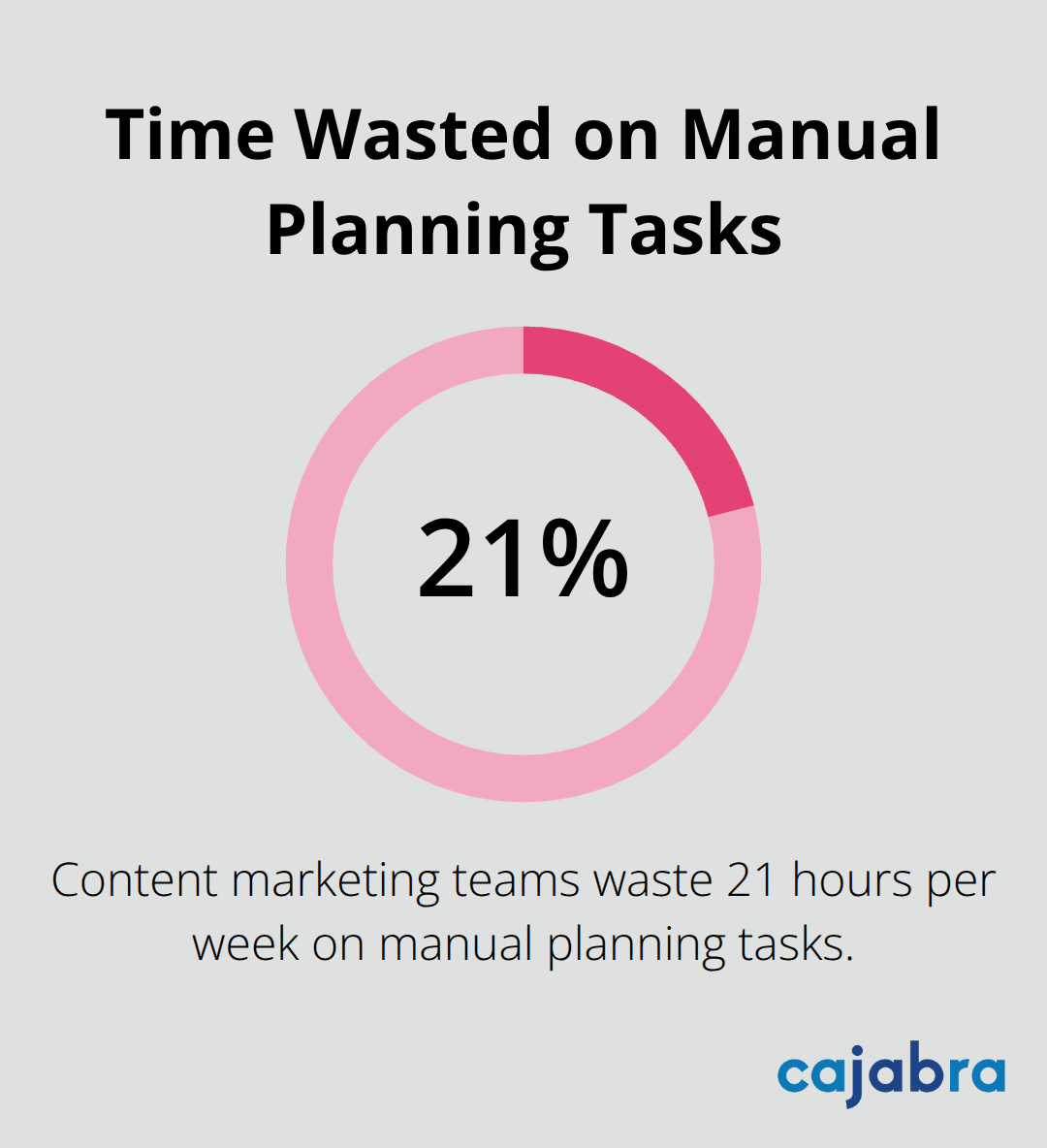 Time Wasted on Manual Planning Tasks

21%

Content marketing teams waste 21 hours per week on manual planning tasks.

cajabra