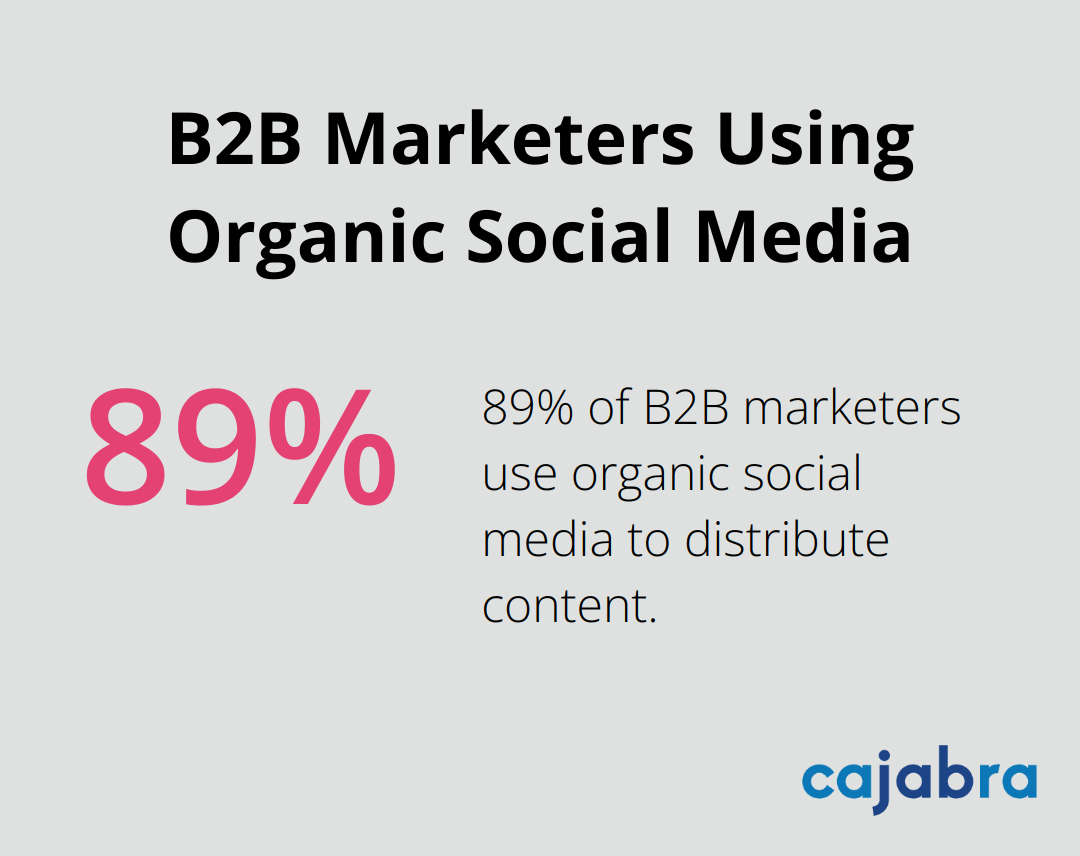 B2B Marketers Using Organic Social Media

89%

89% of B2B marketers use organic social media to distribute content.

cajabra