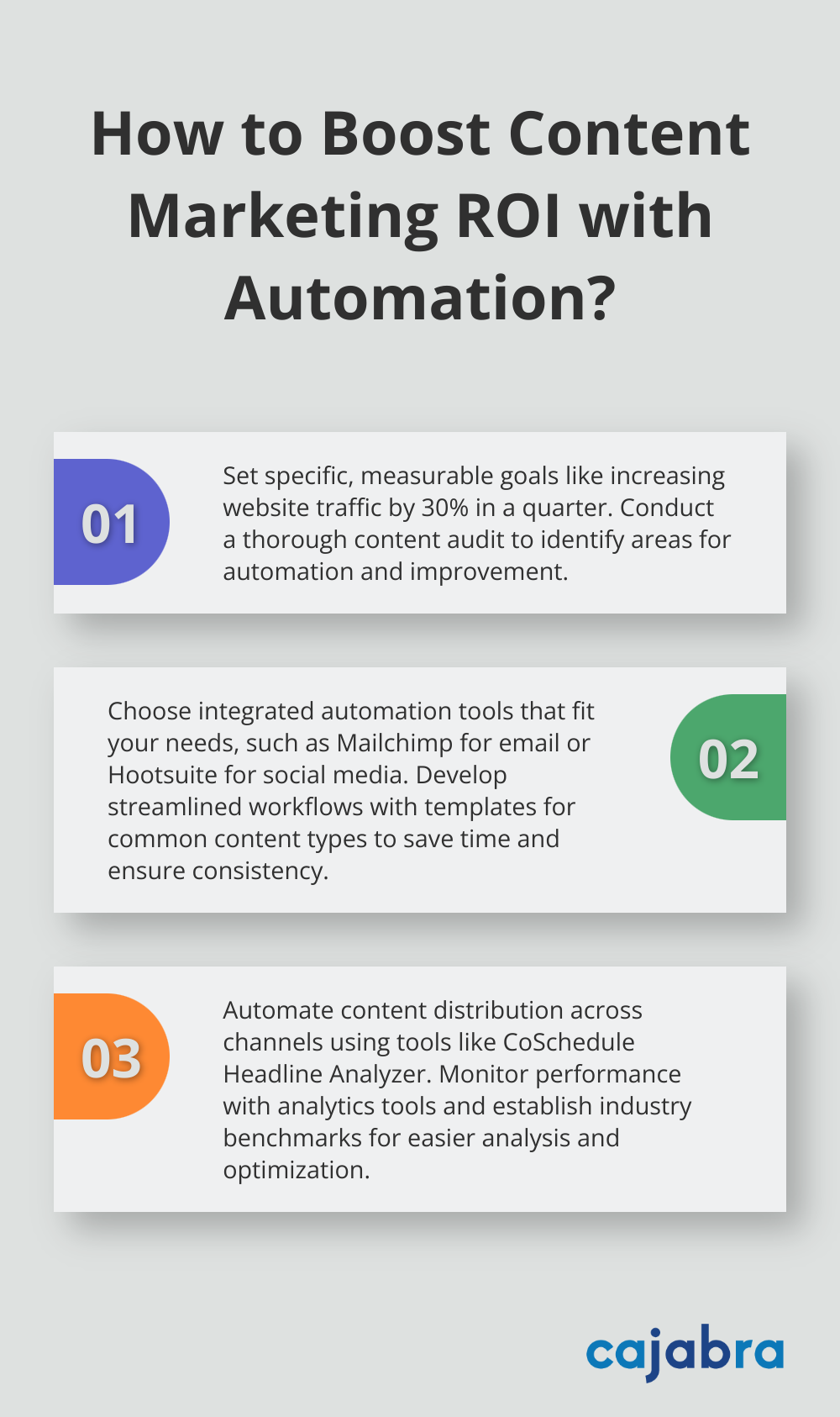 How to Boost Content Marketing ROI with Automation?

01

Set specific, measurable goals like increasing website traffic by 30% in a quarter. Conduct a thorough content audit to identify areas for automation and improvement.

Choose integrated automation tools that fit your needs, such as Mailchimp for email or Hootsuite for social media. Develop streamlined workflows with templates for common content types to save time and ensure consistency.

02

03

Automate content distribution across channels using tools like CoSchedule Headline Analyzer. Monitor performance with analytics tools and establish industry benchmarks for easier analysis and optimization.

cajabra