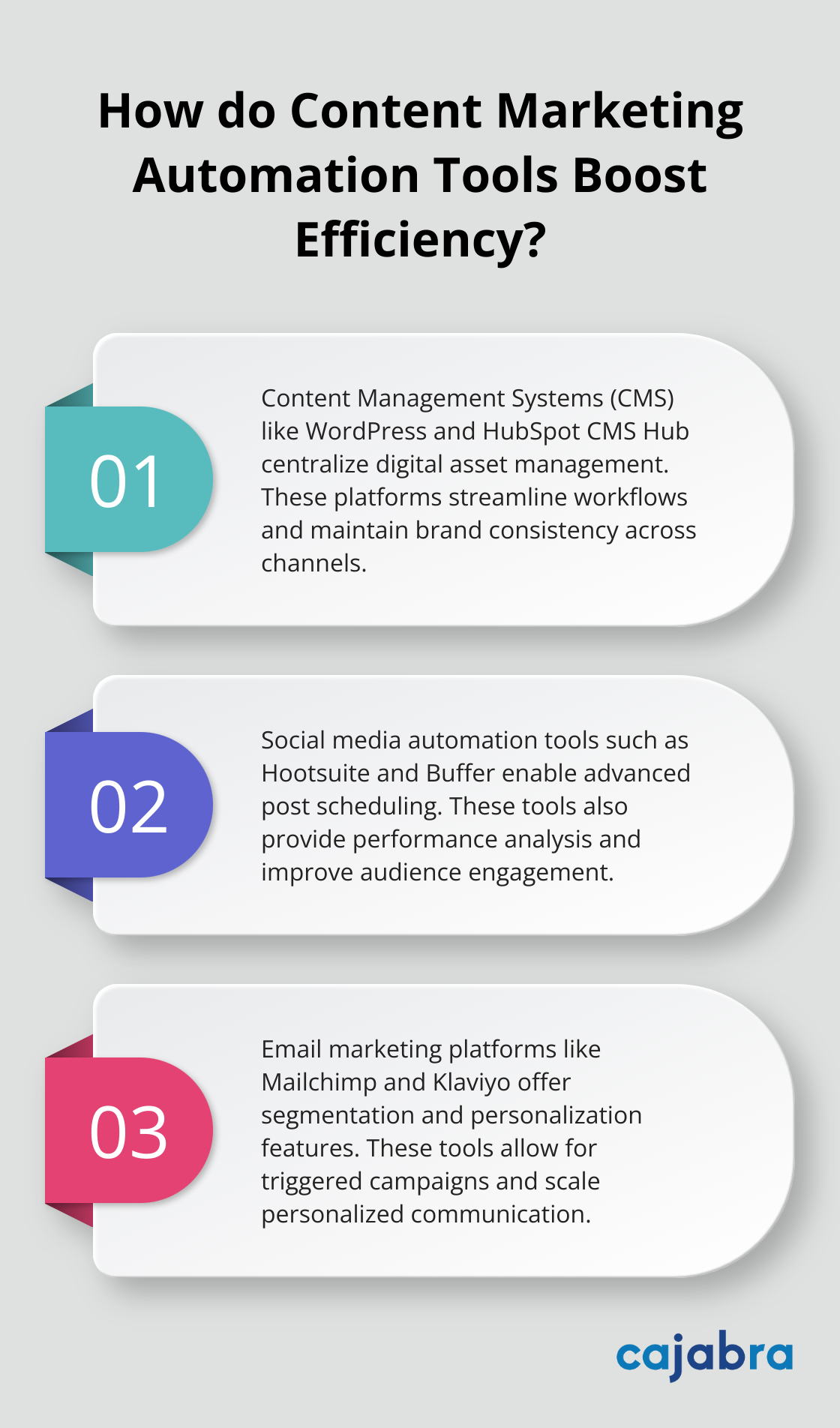 How do Content Marketing Automation Tools Boost Efficiency?

01

Content Management Systems (CMS) like WordPress and HubSpot CMS Hub centralize digital asset management. These platforms streamline workflows and maintain brand consistency across channels.

02

Social media automation tools such as Hootsuite and Buffer enable advanced post scheduling. These tools also provide performance analysis and improve audience engagement.

03

Email marketing platforms like Mailchimp and Klaviyo offer segmentation and personalization features. These tools allow for triggered campaigns and scale personalized communication.

cajabra