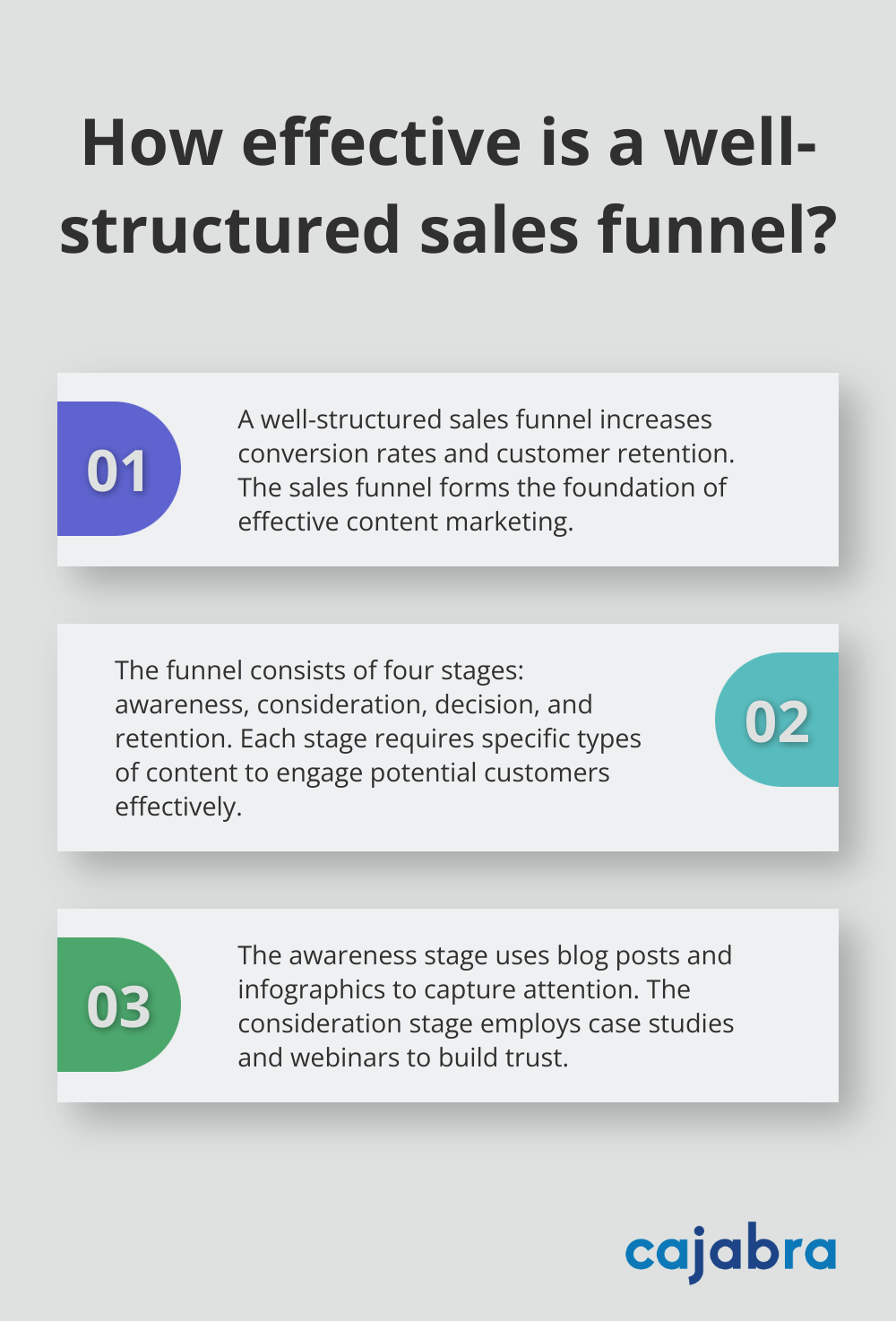 How effective is a well-structured sales funnel?

01

A well-structured sales funnel increases conversion rates and customer retention. The sales funnel forms the foundation of effective content marketing.

The funnel consists of four stages: awareness, consideration, decision, and retention. Each stage requires specific types of content to engage potential customers effectively.

02

03

The awareness stage uses blog posts and infographics to capture attention. The consideration stage employs case studies and webinars to build trust.

cajabra