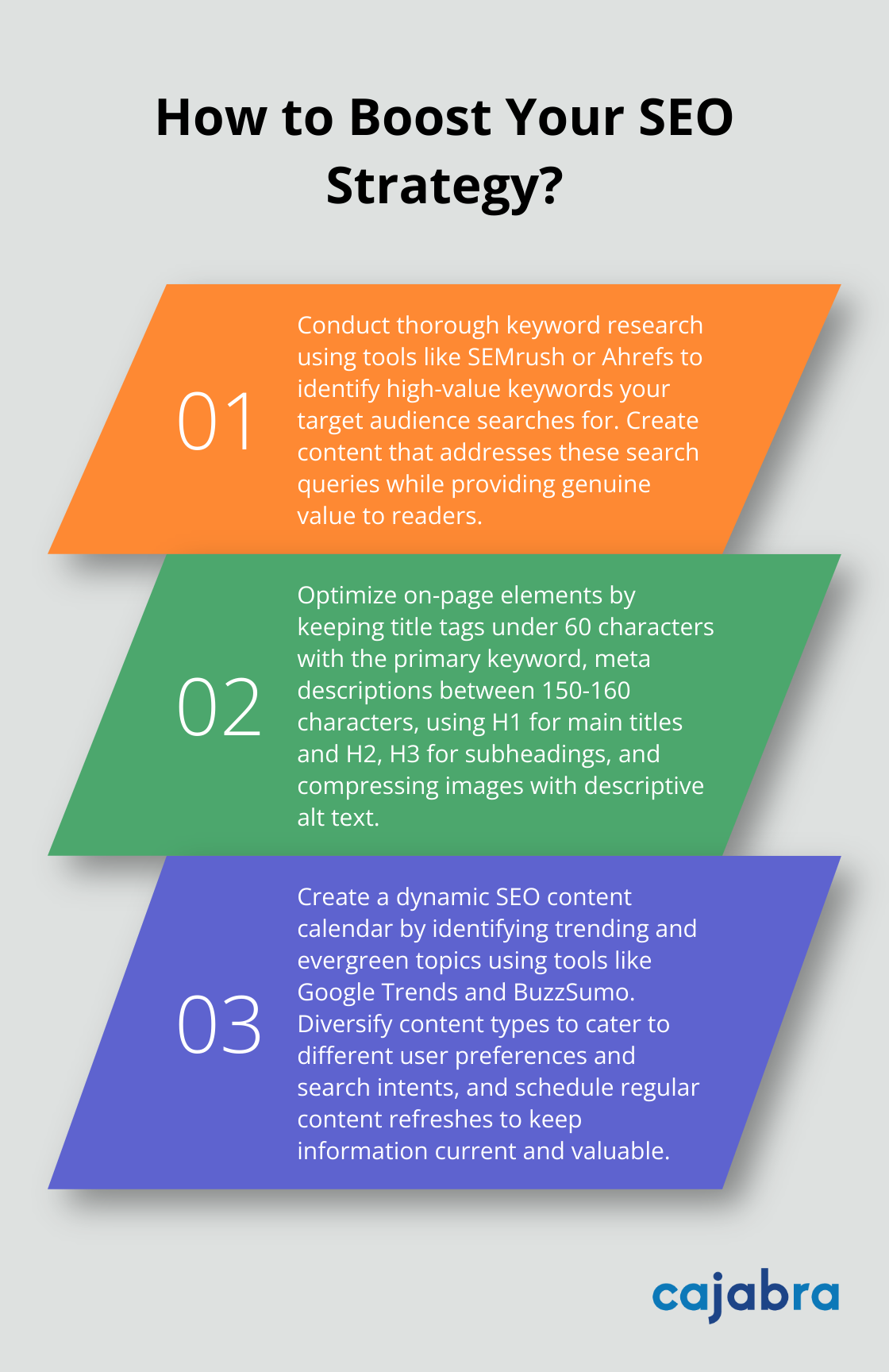 How to Boost Your SEO Strategy?

01

Conduct thorough keyword research using tools like SEMrush or Ahrefs to identify high-value keywords your target audience searches for. Create content that addresses these search queries while providing genuine value to readers.

02

Optimize on-page elements by keeping title tags under 60 characters with the primary keyword, meta descriptions between 150-160 characters, using H1 for main titles and H2, H3 for subheadings, and compressing images with descriptive alt text.

03

Create a dynamic SEO content calendar by identifying trending and evergreen topics using tools like Google Trends and BuzzSumo. Diversify content types to cater to different user preferences and search intents, and schedule regular content refreshes to keep information current and valuable.

cajabra