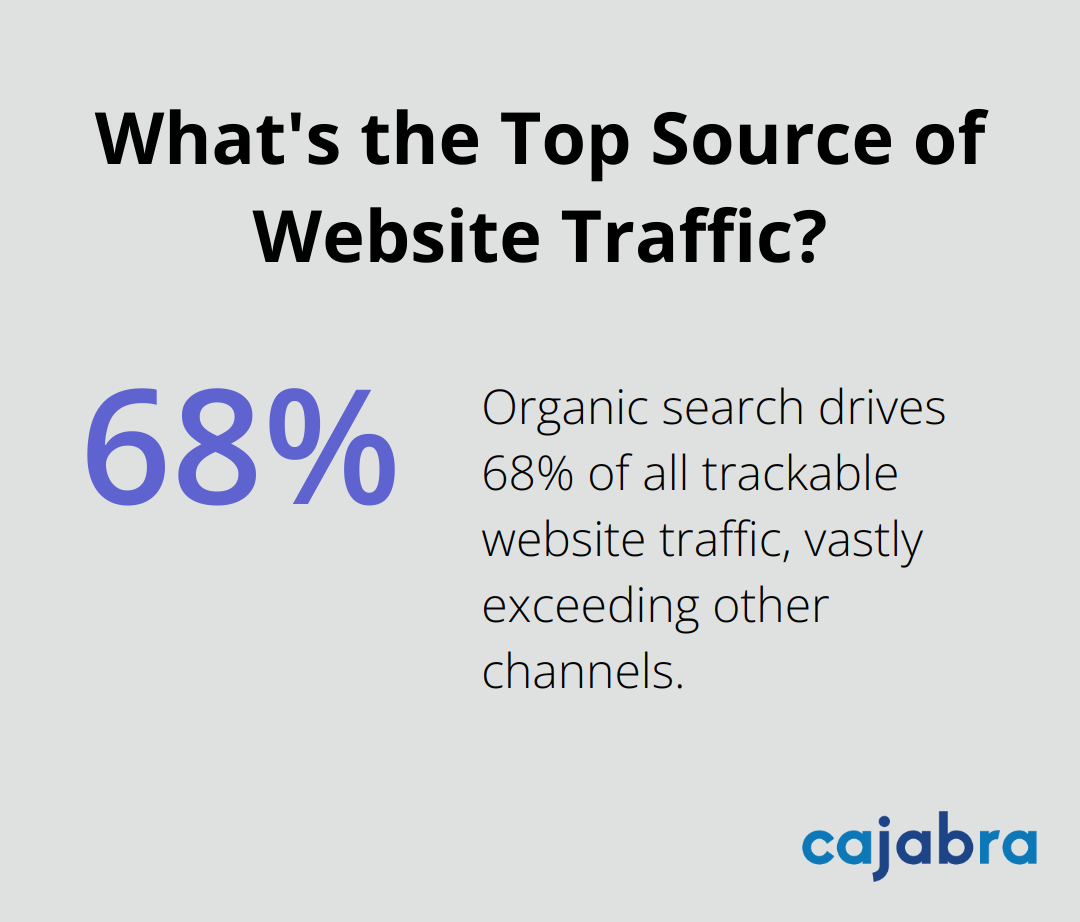 What's the Top Source of Website Traffic?

68%

Organic search drives 68% of all trackable website traffic, vastly exceeding other channels.

cajabra