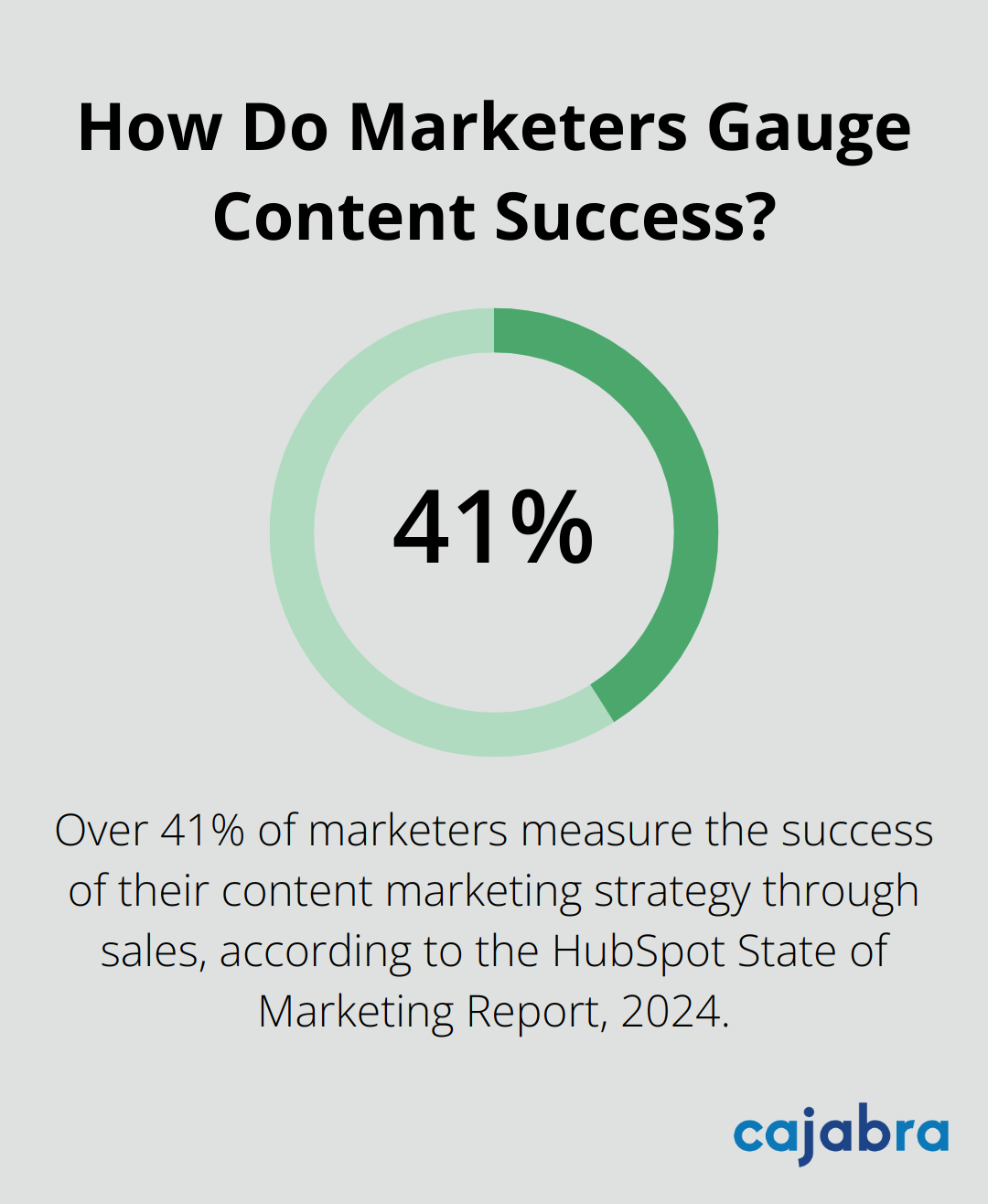 How Do Marketers Gauge Content Success?

41%

Over 41% of marketers measure the success of their content marketing strategy through sales, according to the HubSpot State of Marketing Report, 2024.

cajabra