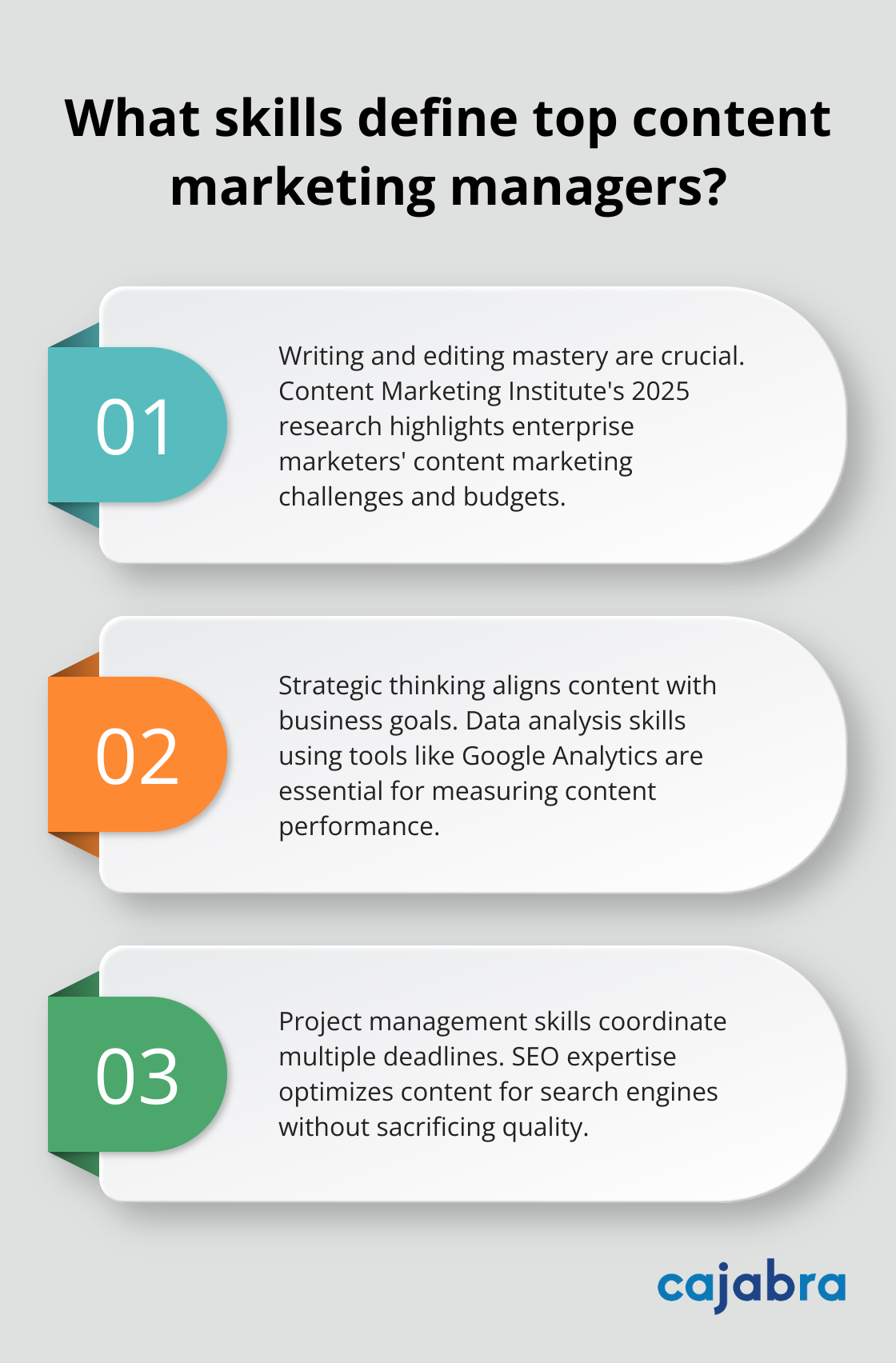 What skills define top content marketing managers?

01

Writing and editing mastery are crucial. Content Marketing Institute's 2025 research highlights enterprise marketers' content marketing challenges and budgets.

02

Strategic thinking aligns content with business goals. Data analysis skills using tools like Google Analytics are essential for measuring content performance.

03

Project management skills coordinate multiple deadlines. SEO expertise optimizes content for search engines without sacrificing quality.

cajabra