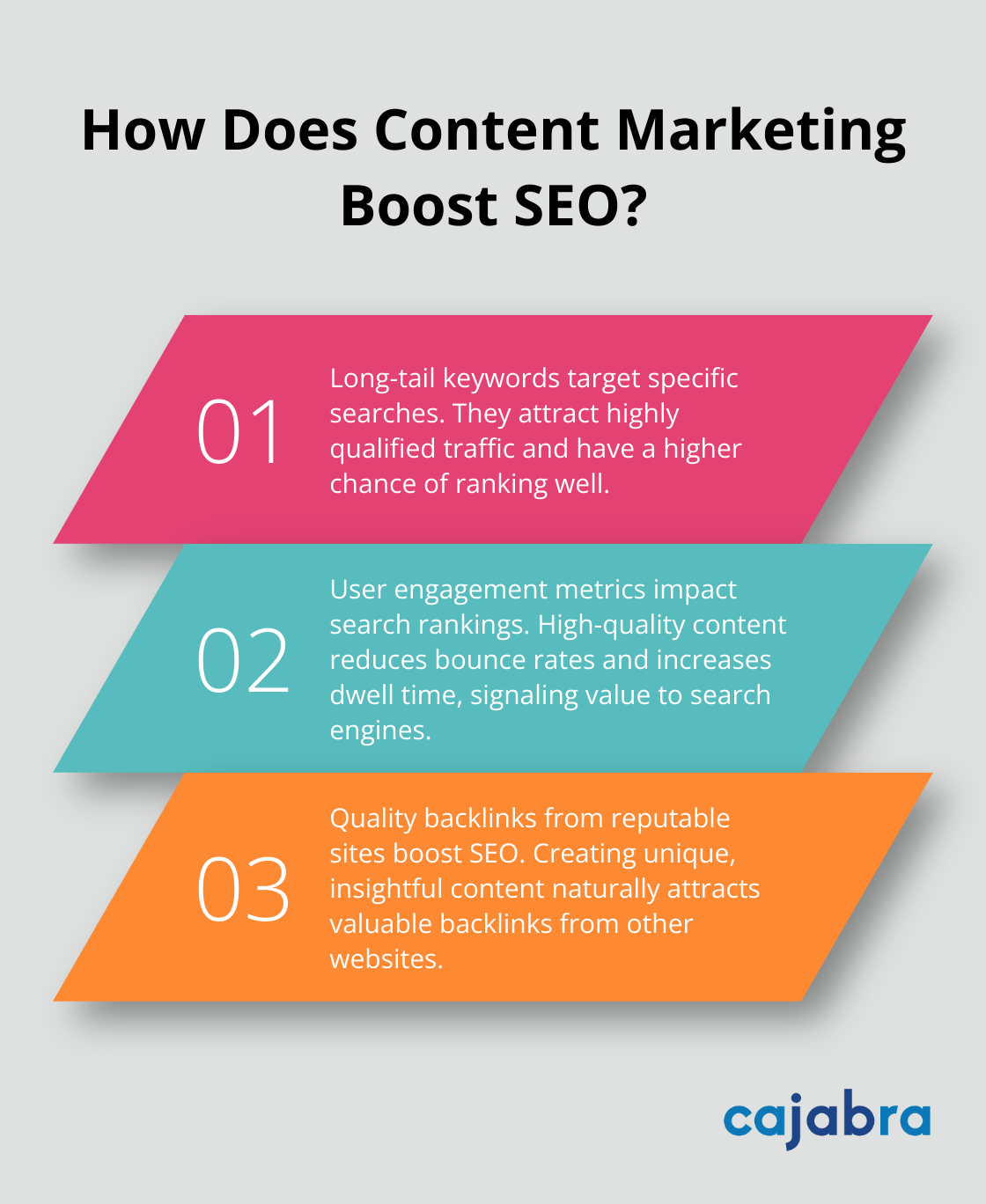 How Does Content Marketing Boost SEO?

01

Long-tail keywords target specific searches. They attract highly qualified traffic and have a higher chance of ranking well.

02

User engagement metrics impact search rankings. High-quality content reduces bounce rates and increases dwell time, signaling value to search engines.

03

Quality backlinks from reputable sites boost SEO. Creating unique, insightful content naturally attracts valuable backlinks from other websites.

cajabra