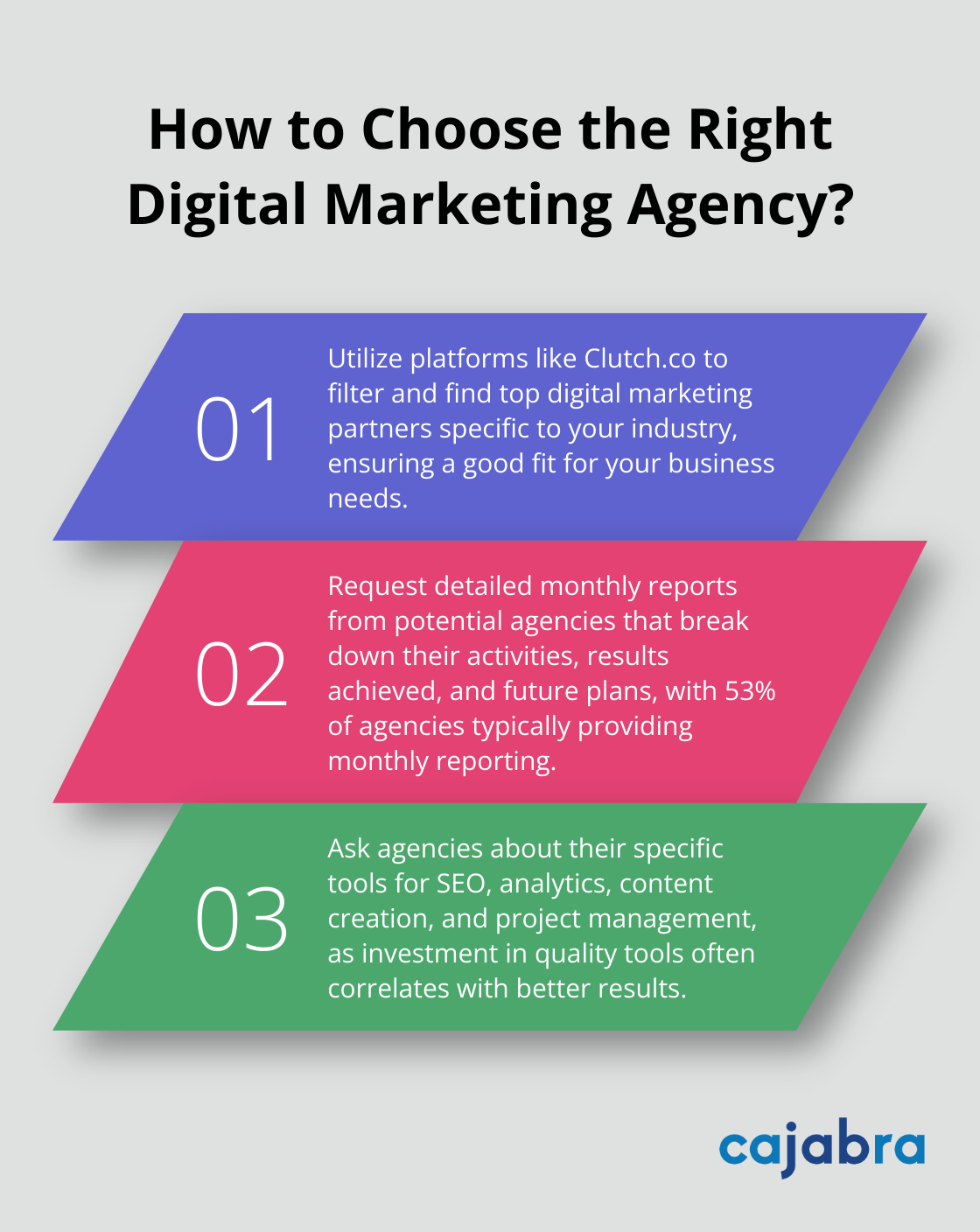 How to Choose the Right Digital Marketing Agency?

01

Utilize platforms like Clutch.co to filter and find top digital marketing partners specific to your industry, ensuring a good fit for your business needs.

02

Request detailed monthly reports from potential agencies that break down their activities, results achieved, and future plans, with 53% of agencies typically providing monthly reporting.

03

Ask agencies about their specific tools for SEO, analytics, content creation, and project management, as investment in quality tools often correlates with better results.

cajabra