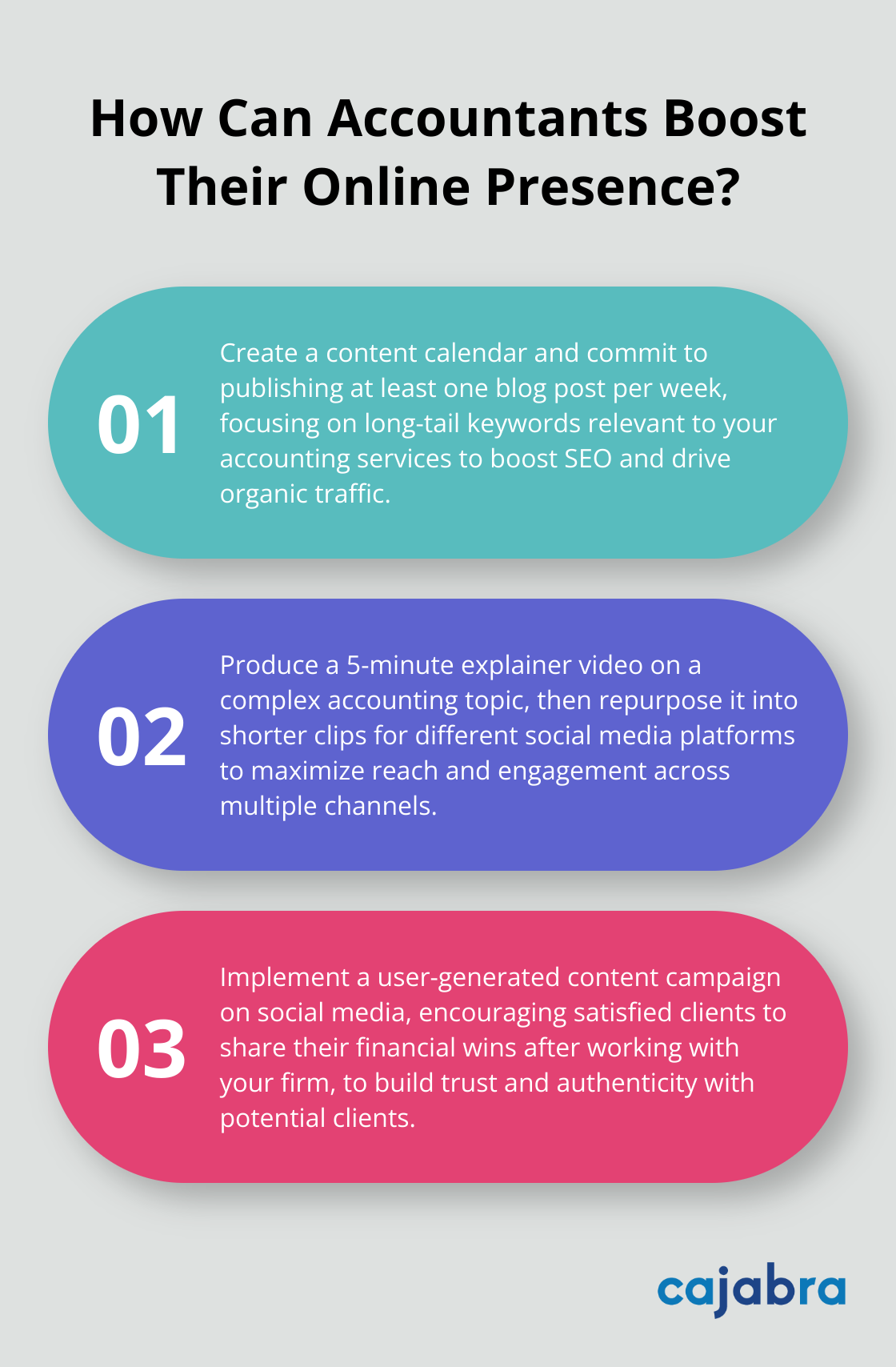 How Can Accountants Boost Their Online Presence?

01

Create a content calendar and commit to publishing at least one blog post per week, focusing on long-tail keywords relevant to your accounting services to boost SEO and drive organic traffic.

02

Produce a 5-minute explainer video on a complex accounting topic, then repurpose it into shorter clips for different social media platforms to maximize reach and engagement across multiple channels.

03

Implement a user-generated content campaign on social media, encouraging satisfied clients to share their financial wins after working with your firm, to build trust and authenticity with potential clients.

cajabra