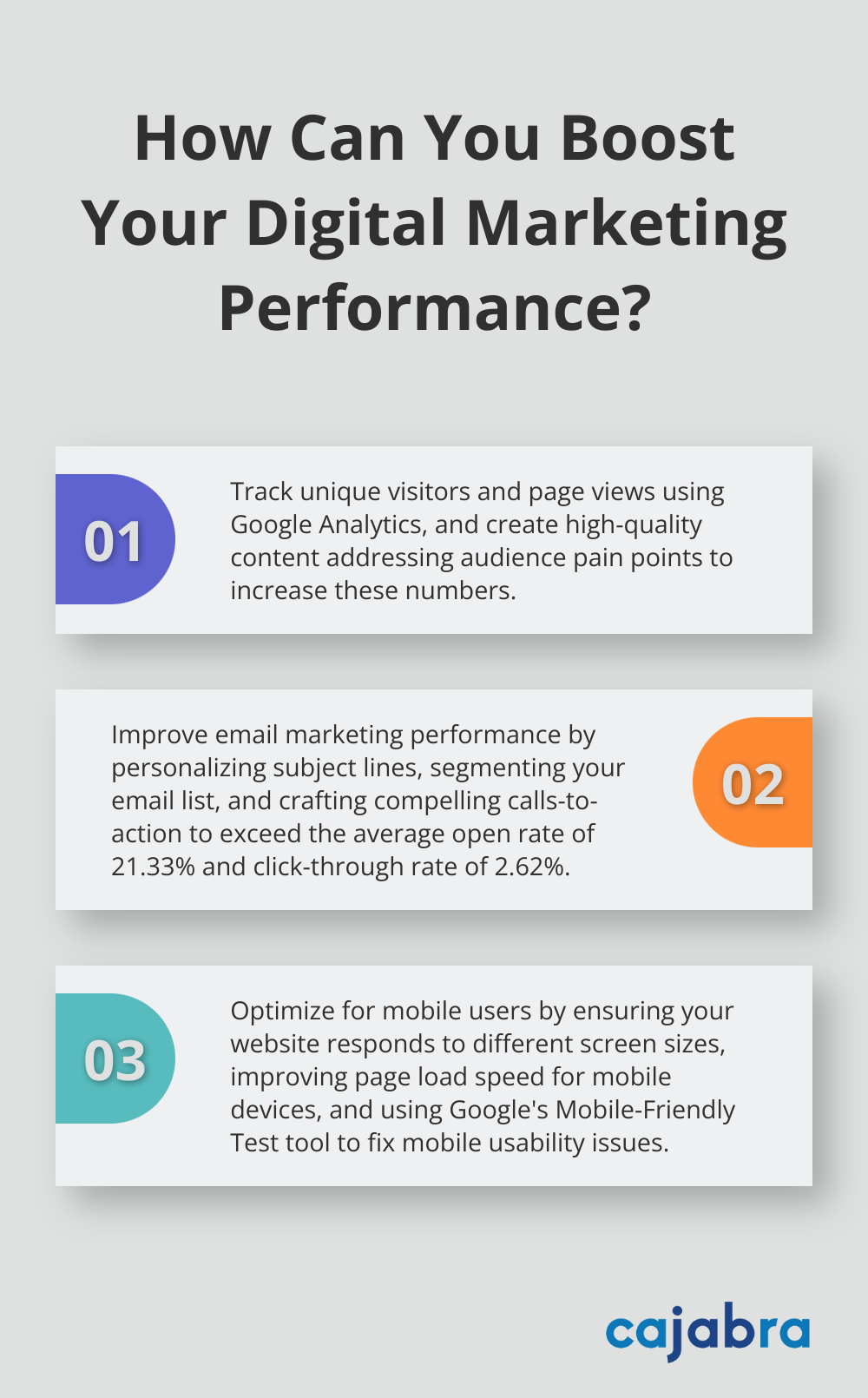 How Can You Boost Your Digital Marketing Performance?

01

Track unique visitors and page views using Google Analytics, and create high-quality content addressing audience pain points to increase these numbers.

Improve email marketing performance by personalizing subject lines, segmenting your email list, and crafting compelling calls-to-action to exceed the average open rate of 21.33% and click-through rate of 2.62%.

02

03

Optimize for mobile users by ensuring your website responds to different screen sizes, improving page load speed for mobile devices, and using Google's Mobile-Friendly Test tool to fix mobile usability issues.

cajabra