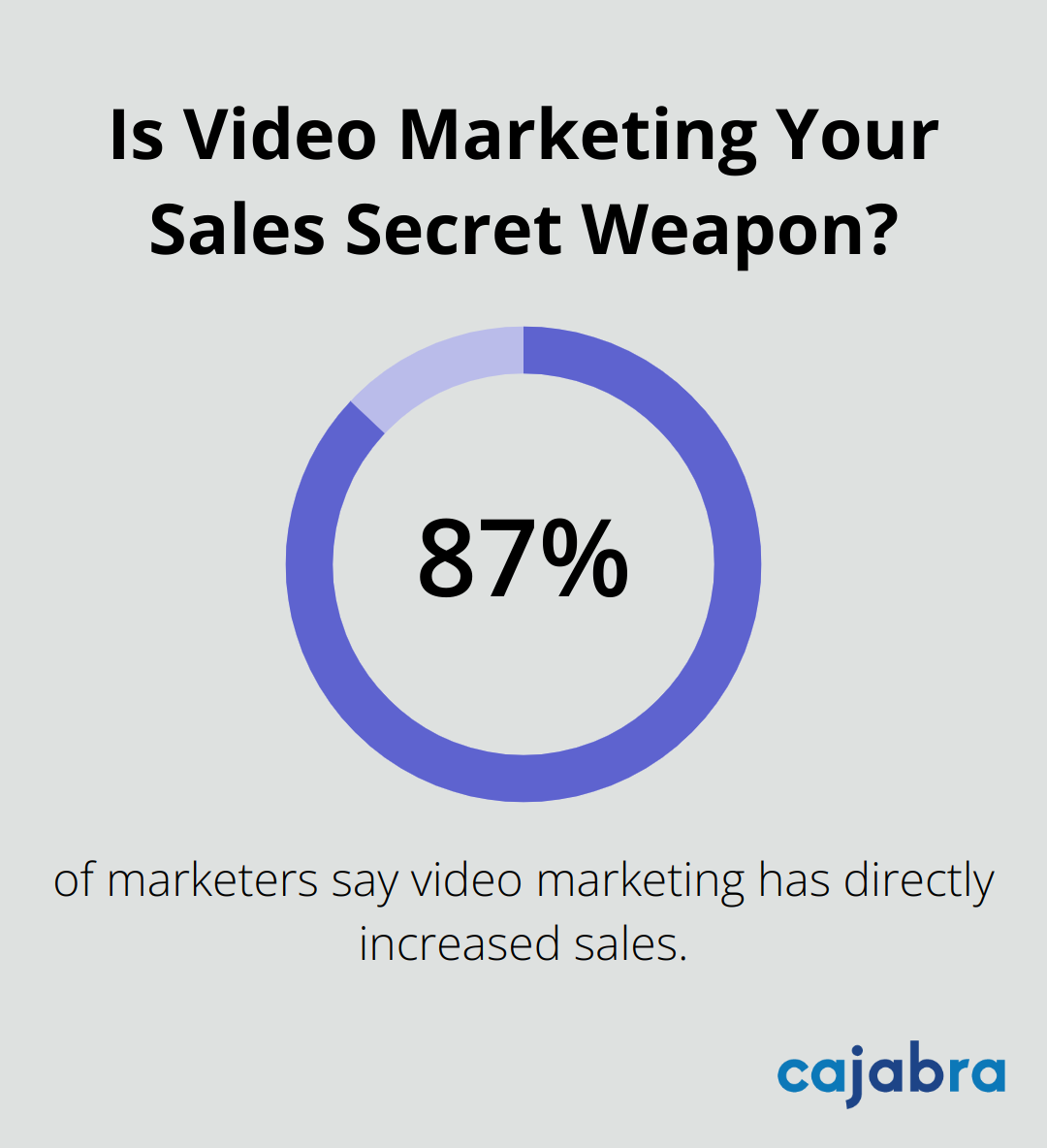 Is Video Marketing Your Sales Secret Weapon?

87%

of marketers say video marketing has directly increased sales.

cajabra