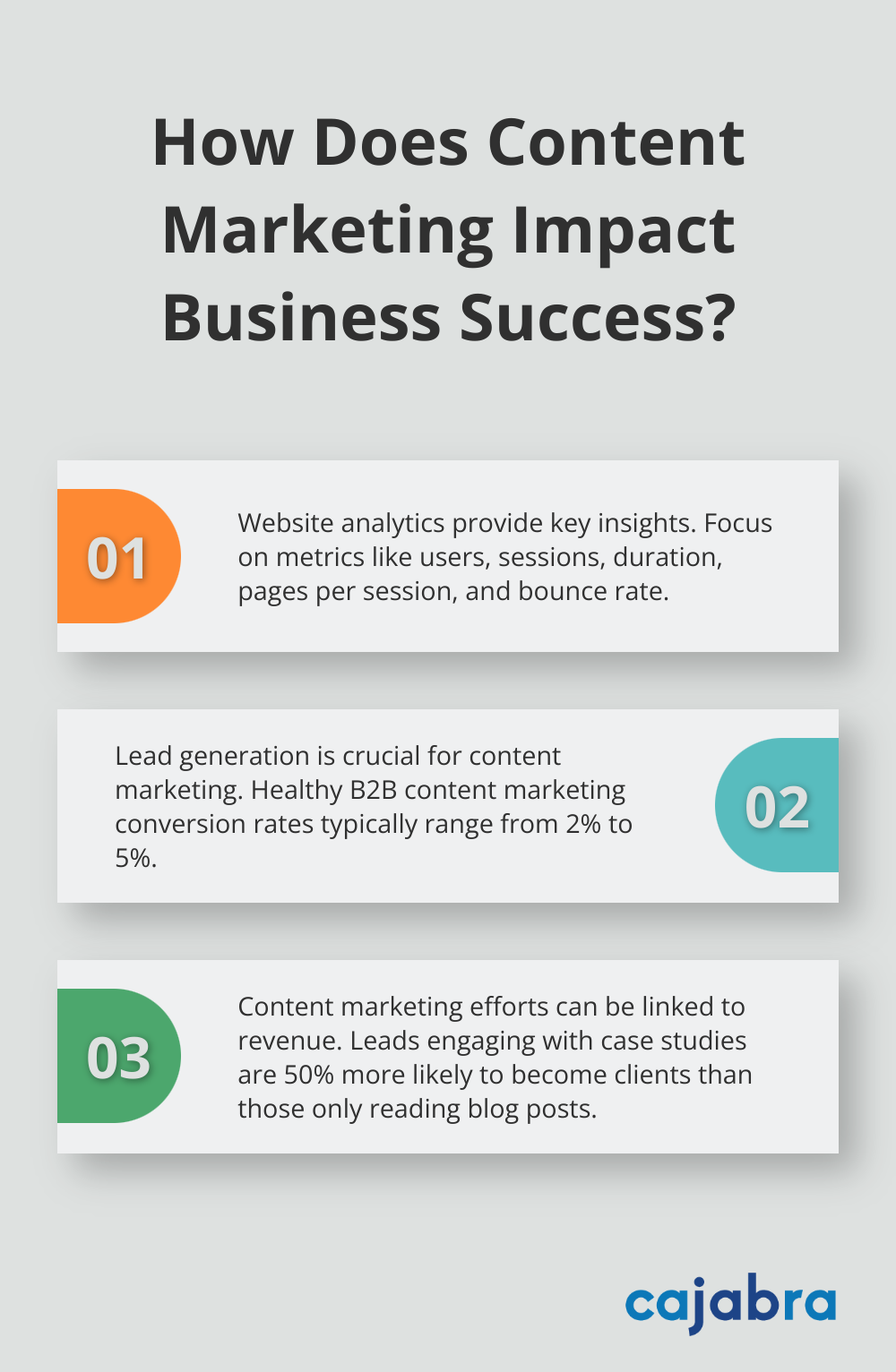 How Does Content Marketing Impact Business Success?

01

Website analytics provide key insights. Focus on metrics like users, sessions, duration, pages per session, and bounce rate.

Lead generation is crucial for content marketing. Healthy B2B content marketing conversion rates typically range from 2% to 5%.

02

03

Content marketing efforts can be linked to revenue. Leads engaging with case studies are 50% more likely to become clients than those only reading blog posts.

cajabra