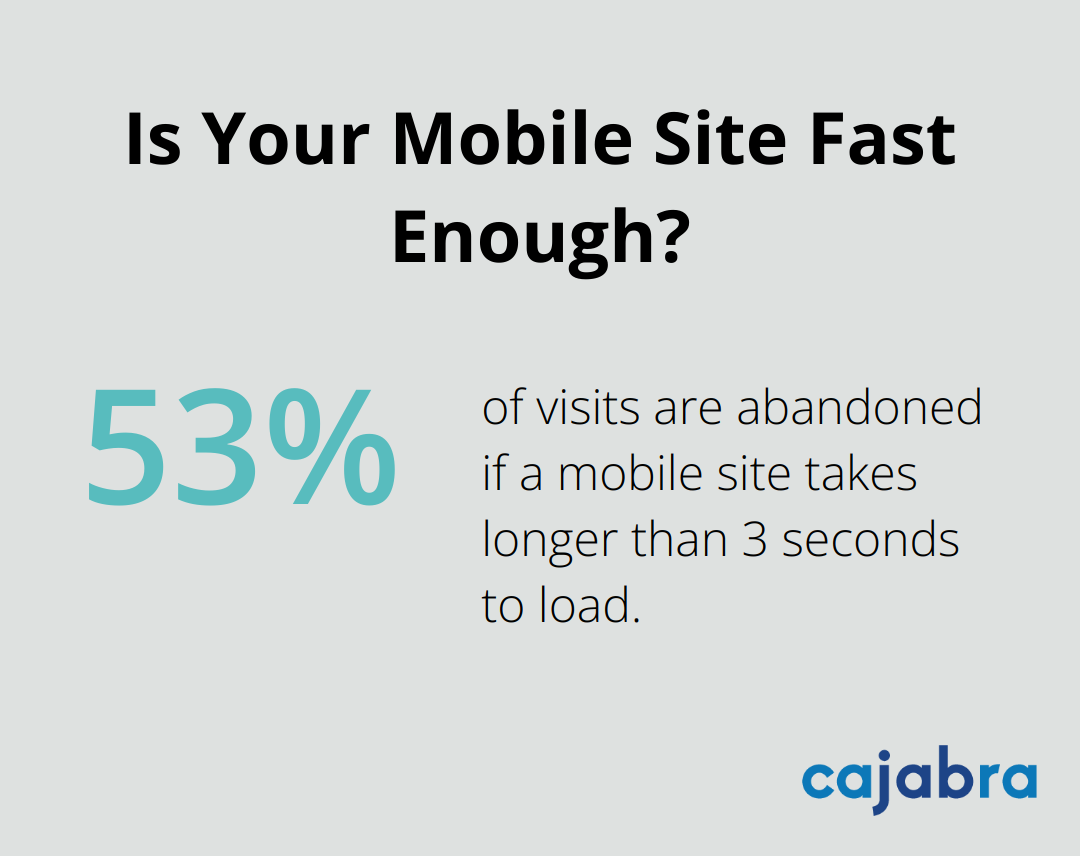 Is Your Mobile Site Fast Enough?

53%

of visits are abandoned if a mobile site takes longer than 3 seconds to load.

cajabra