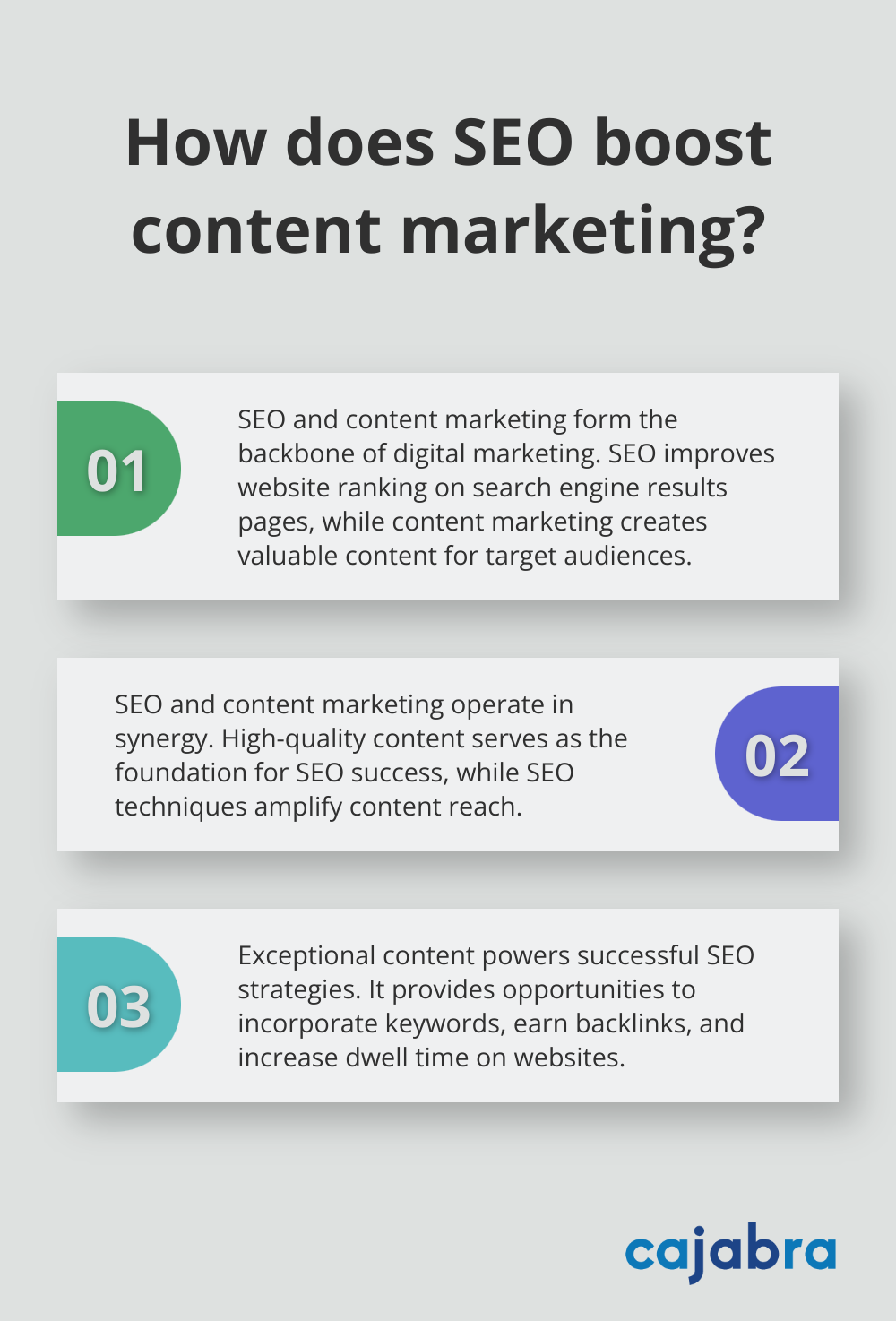 How does SEO boost content marketing?

01

SEO and content marketing form the backbone of digital marketing. SEO improves website ranking on search engine results pages, while content marketing creates valuable content for target audiences.

SEO and content marketing operate in synergy. High-quality content serves as the foundation for SEO success, while SEO techniques amplify content reach.

02

03

Exceptional content powers successful SEO strategies. It provides opportunities to incorporate keywords, earn backlinks, and increase dwell time on websites.

cajabra