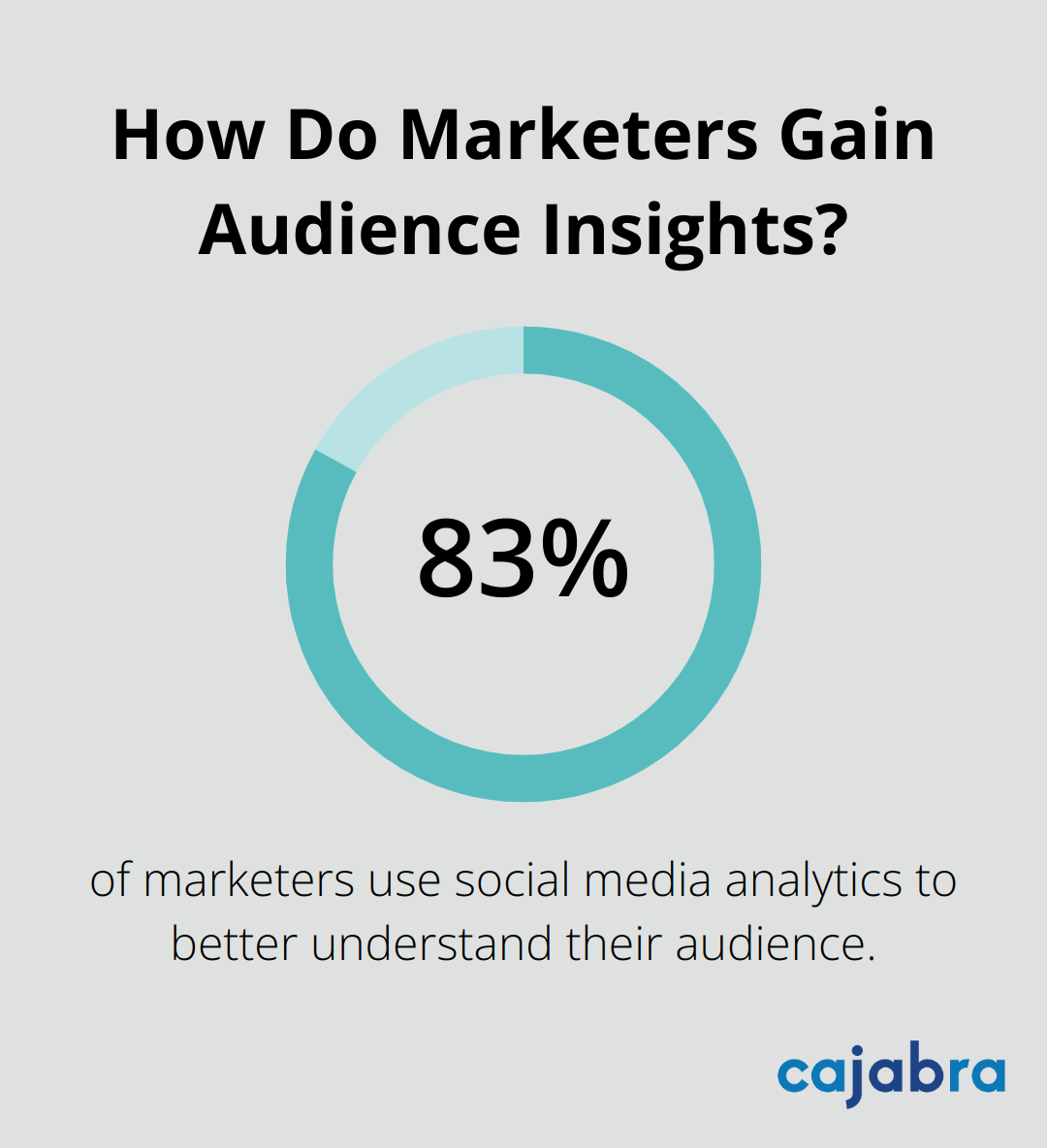 How Do Marketers Gain Audience Insights?

83%

of marketers use social media analytics to better understand their audience.

cajabra