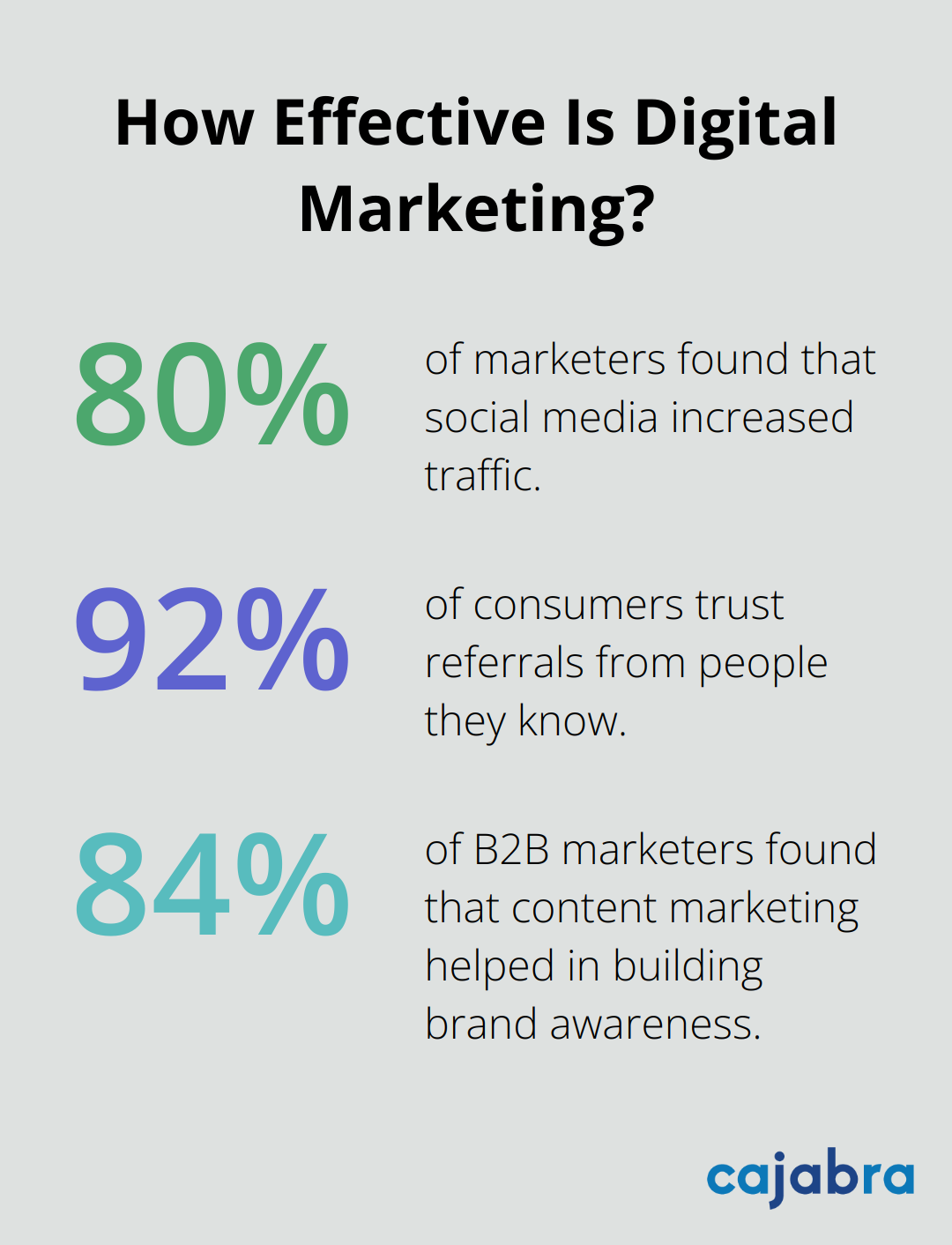 How Effective Is Digital Marketing?

80%

of marketers found that social media increased traffic.

92%

of consumers trust referrals from people they know.

84%

of B2B marketers found that content marketing helped in building brand awareness.

cajabra