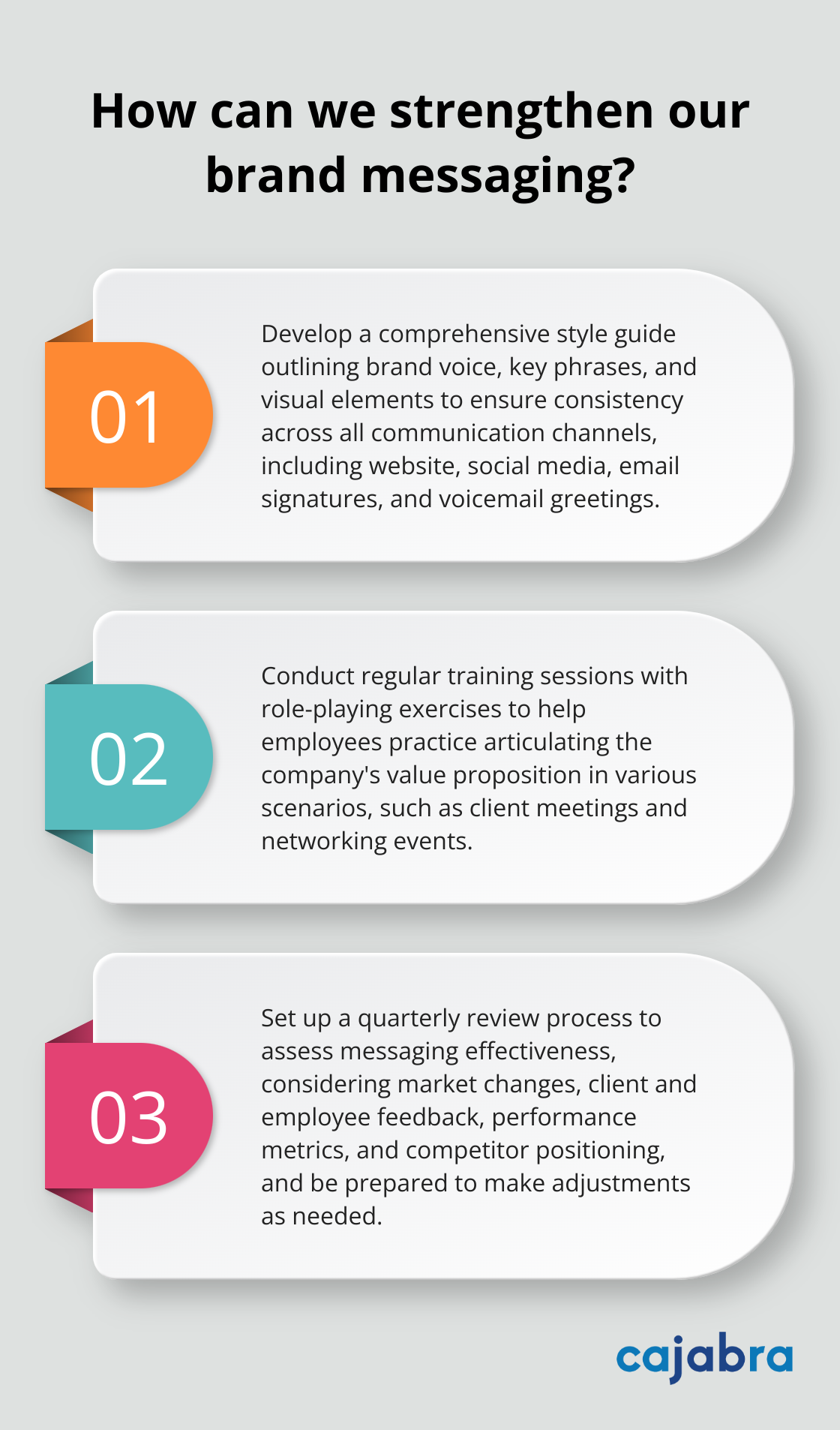 How can we strengthen our brand messaging?

01

Develop a comprehensive style guide outlining brand voice, key phrases, and visual elements to ensure consistency across all communication channels, including website, social media, email signatures, and voicemail greetings.

02

Conduct regular training sessions with role-playing exercises to help employees practice articulating the company's value proposition in various scenarios, such as client meetings and networking events.

03

Set up a quarterly review process to assess messaging effectiveness, considering market changes, client and employee feedback, performance metrics, and competitor positioning, and be prepared to make adjustments as needed.

cajabra