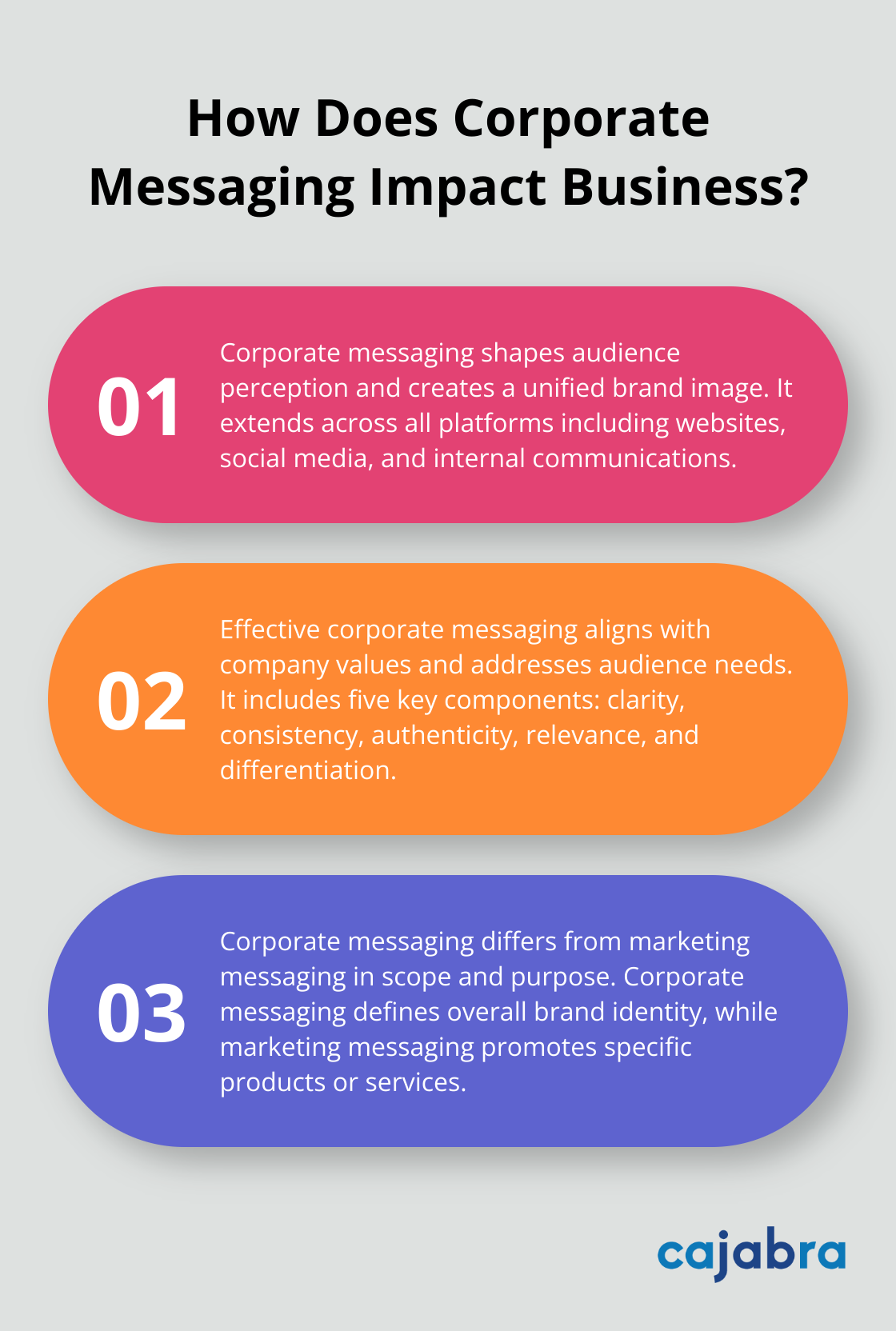 How Does Corporate Messaging Impact Business?

01

Corporate messaging shapes audience perception and creates a unified brand image. It extends across all platforms including websites, social media, and internal communications.

02

Effective corporate messaging aligns with company values and addresses audience needs. It includes five key components: clarity, consistency, authenticity, relevance, and differentiation.

03

Corporate messaging differs from marketing messaging in scope and purpose. Corporate messaging defines overall brand identity, while marketing messaging promotes specific products or services.

cajabra