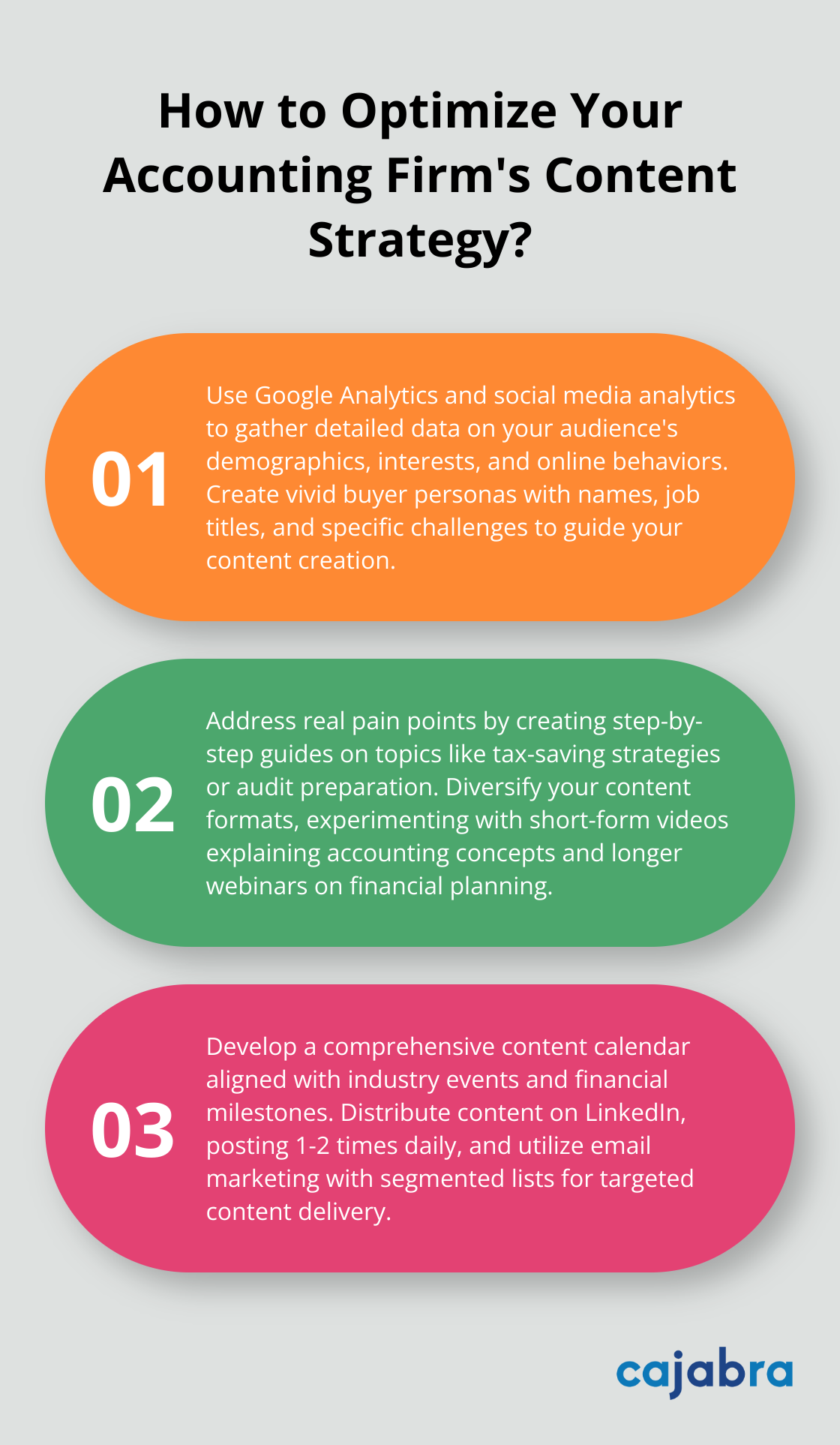 How to Optimize Your Accounting Firm's Content Strategy?

01

Use Google Analytics and social media analytics to gather detailed data on your audience's demographics, interests, and online behaviors. Create vivid buyer personas with names, job titles, and specific challenges to guide your content creation.

02

Address real pain points by creating step-by-step guides on topics like tax-saving strategies or audit preparation. Diversify your content formats, experimenting with short-form videos explaining accounting concepts and longer webinars on financial planning.

03

Develop a comprehensive content calendar aligned with industry events and financial milestones. Distribute content on LinkedIn, posting 1-2 times daily, and utilize email marketing with segmented lists for targeted content delivery.

cajabra