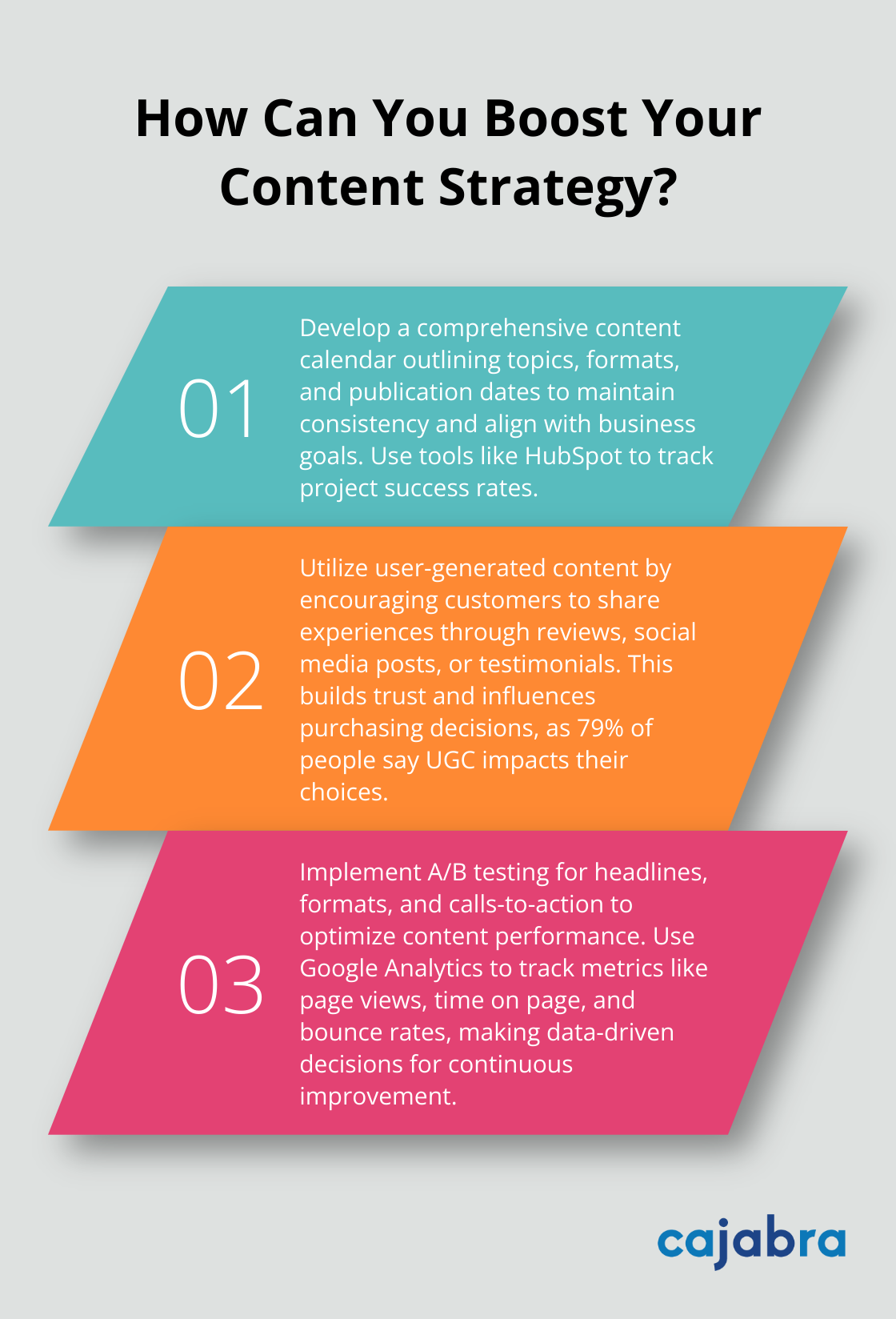 How Can You Boost Your Content Strategy?

01

Develop a comprehensive content calendar outlining topics, formats, and publication dates to maintain consistency and align with business goals. Use tools like HubSpot to track project success rates.

02

Utilize user-generated content by encouraging customers to share experiences through reviews, social media posts, or testimonials. This builds trust and influences purchasing decisions, as 79% of people say UGC impacts their choices.

03

Implement A/B testing for headlines, formats, and calls-to-action to optimize content performance. Use Google Analytics to track metrics like page views, time on page, and bounce rates, making data-driven decisions for continuous improvement.

cajabra