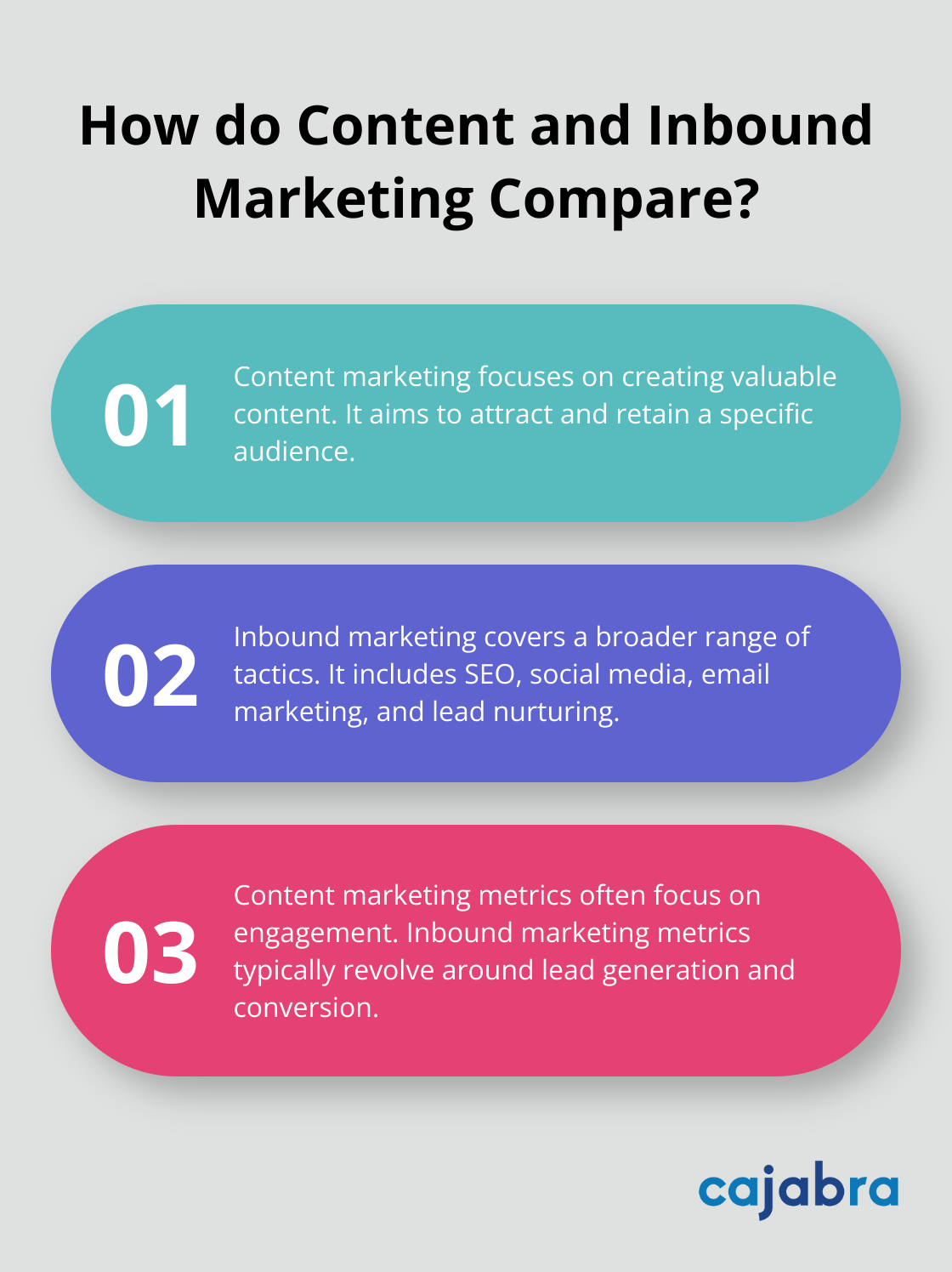 How do Content and Inbound Marketing Compare?

01

Content marketing focuses on creating valuable content. It aims to attract and retain a specific audience.

02

Inbound marketing covers a broader range of tactics. It includes SEO, social media, email marketing, and lead nurturing.

03

Content marketing metrics often focus on engagement. Inbound marketing metrics typically revolve around lead generation and conversion.

cajabra