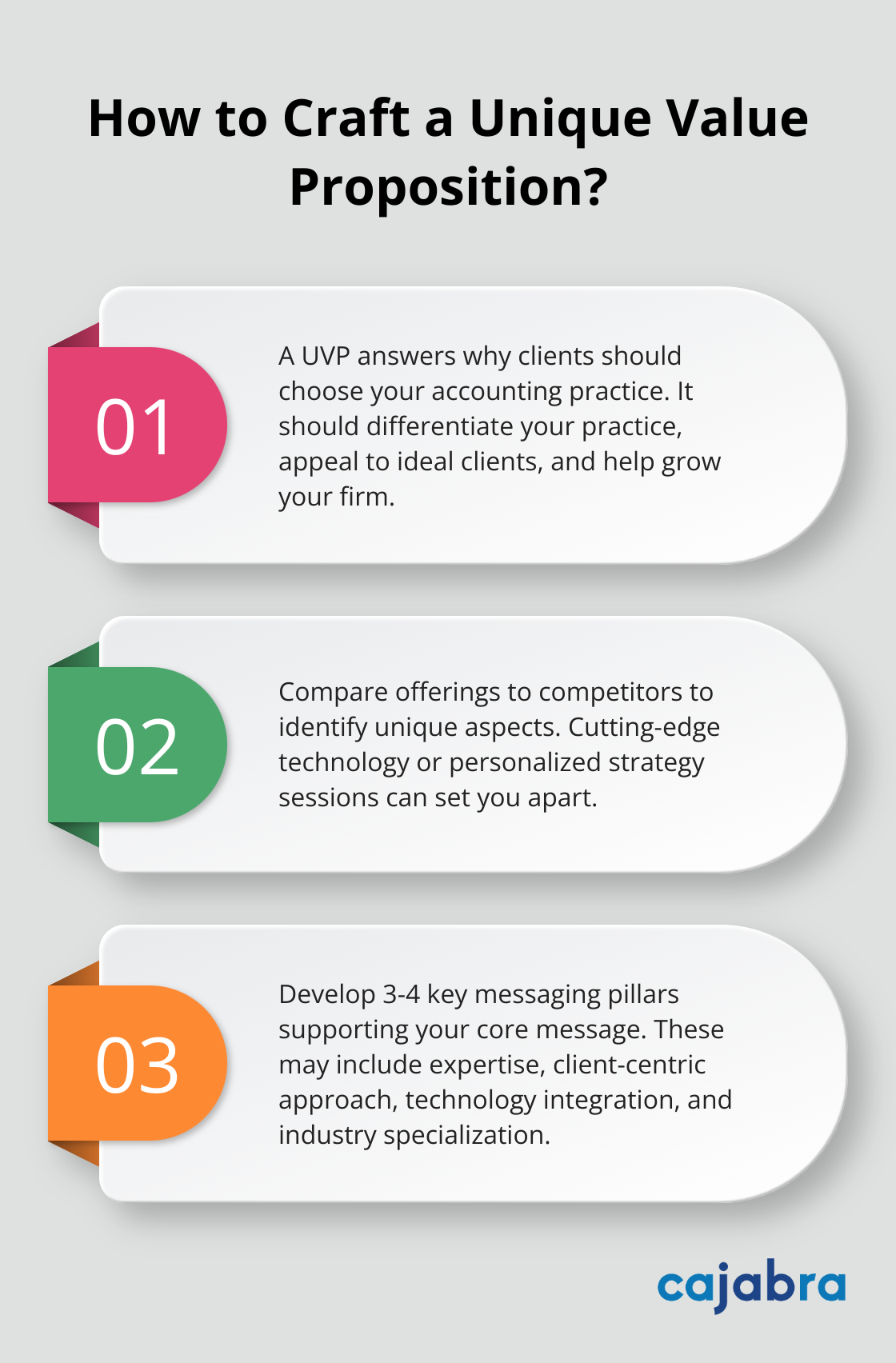 How to Craft a Unique Value Proposition?

01

A UVP answers why clients should choose your accounting practice. It should differentiate your practice, appeal to ideal clients, and help grow your firm.

02

Compare offerings to competitors to identify unique aspects. Cutting-edge technology or personalized strategy sessions can set you apart.

03

Develop 3-4 key messaging pillars supporting your core message. These may include expertise, client-centric approach, technology integration, and industry specialization.

cajabra