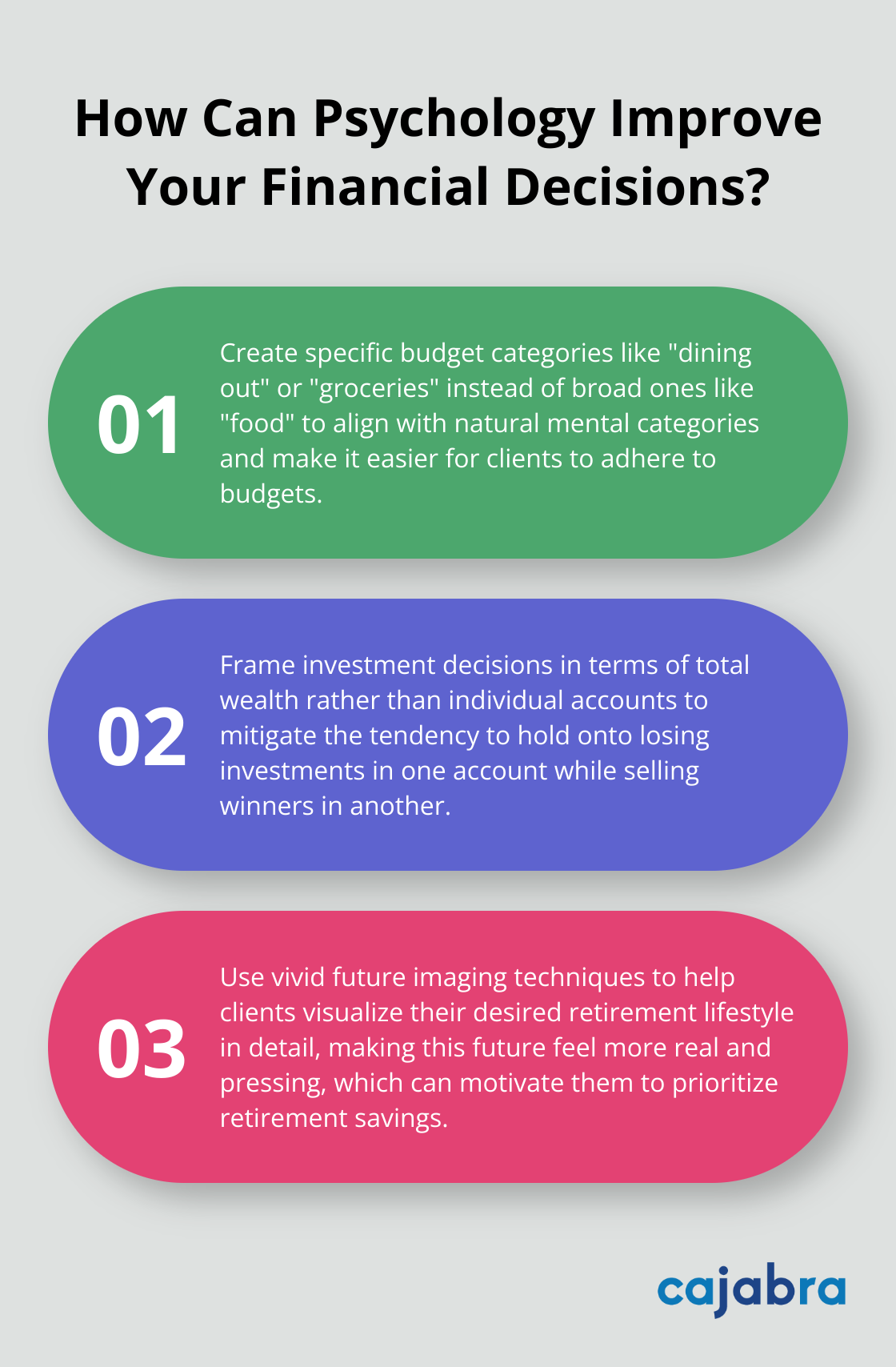 How Can Psychology Improve Your Financial Decisions?

01

Create specific budget categories like "dining out" or "groceries" instead of broad ones like "food" to align with natural mental categories and make it easier for clients to adhere to budgets.

02

Frame investment decisions in terms of total wealth rather than individual accounts to mitigate the tendency to hold onto losing investments in one account while selling winners in another.

03

Use vivid future imaging techniques to help clients visualize their desired retirement lifestyle in detail, making this future feel more real and pressing, which can motivate them to prioritize retirement savings.

cajabra