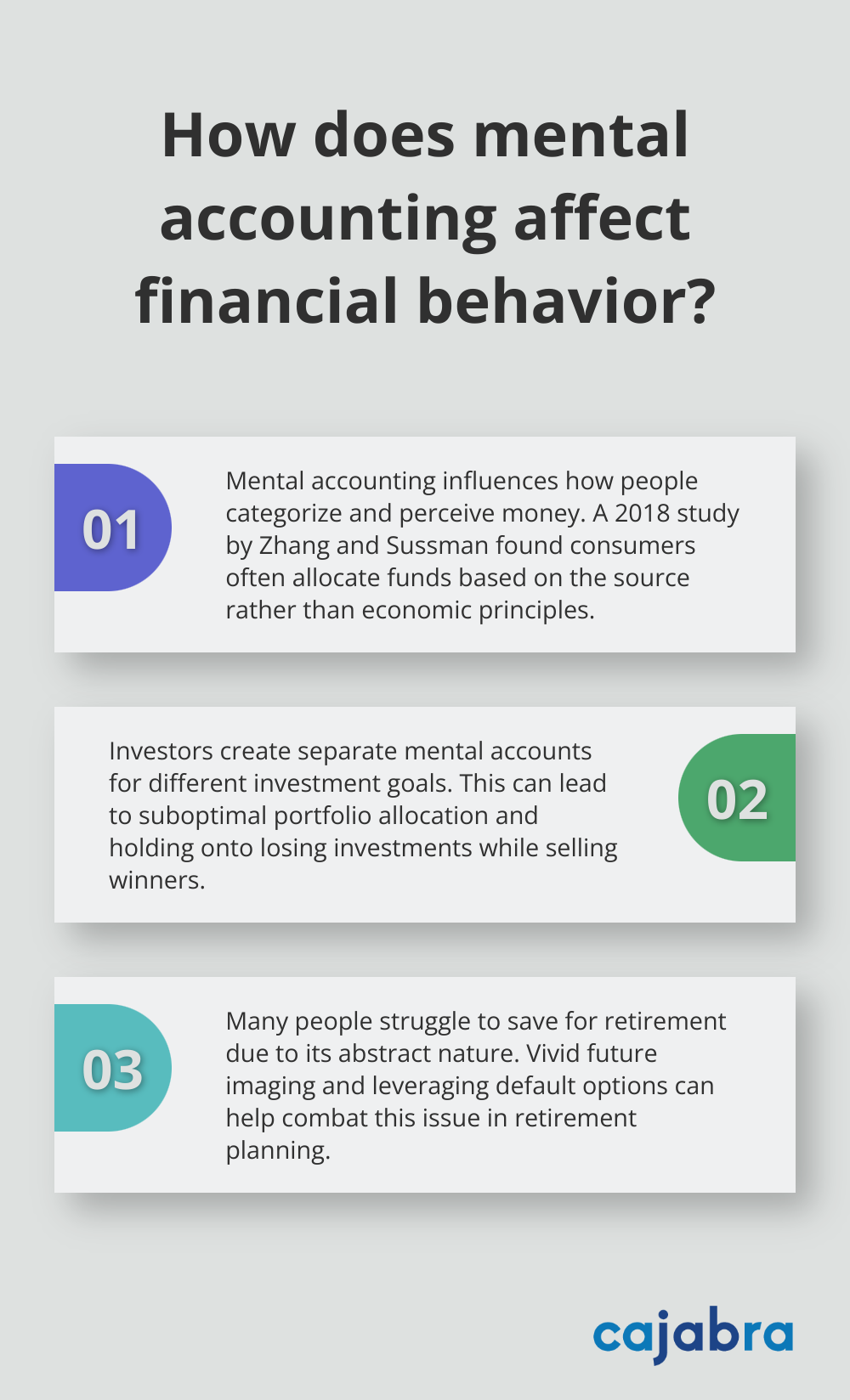 How does mental accounting affect financial behavior?

01

Mental accounting influences how people categorize and perceive money. A 2018 study by Zhang and Sussman found consumers often allocate funds based on the source rather than economic principles.

Investors create separate mental accounts for different investment goals. This can lead to suboptimal portfolio allocation and holding onto losing investments while selling winners.

02

03

Many people struggle to save for retirement due to its abstract nature. Vivid future imaging and leveraging default options can help combat this issue in retirement planning.

cajabra