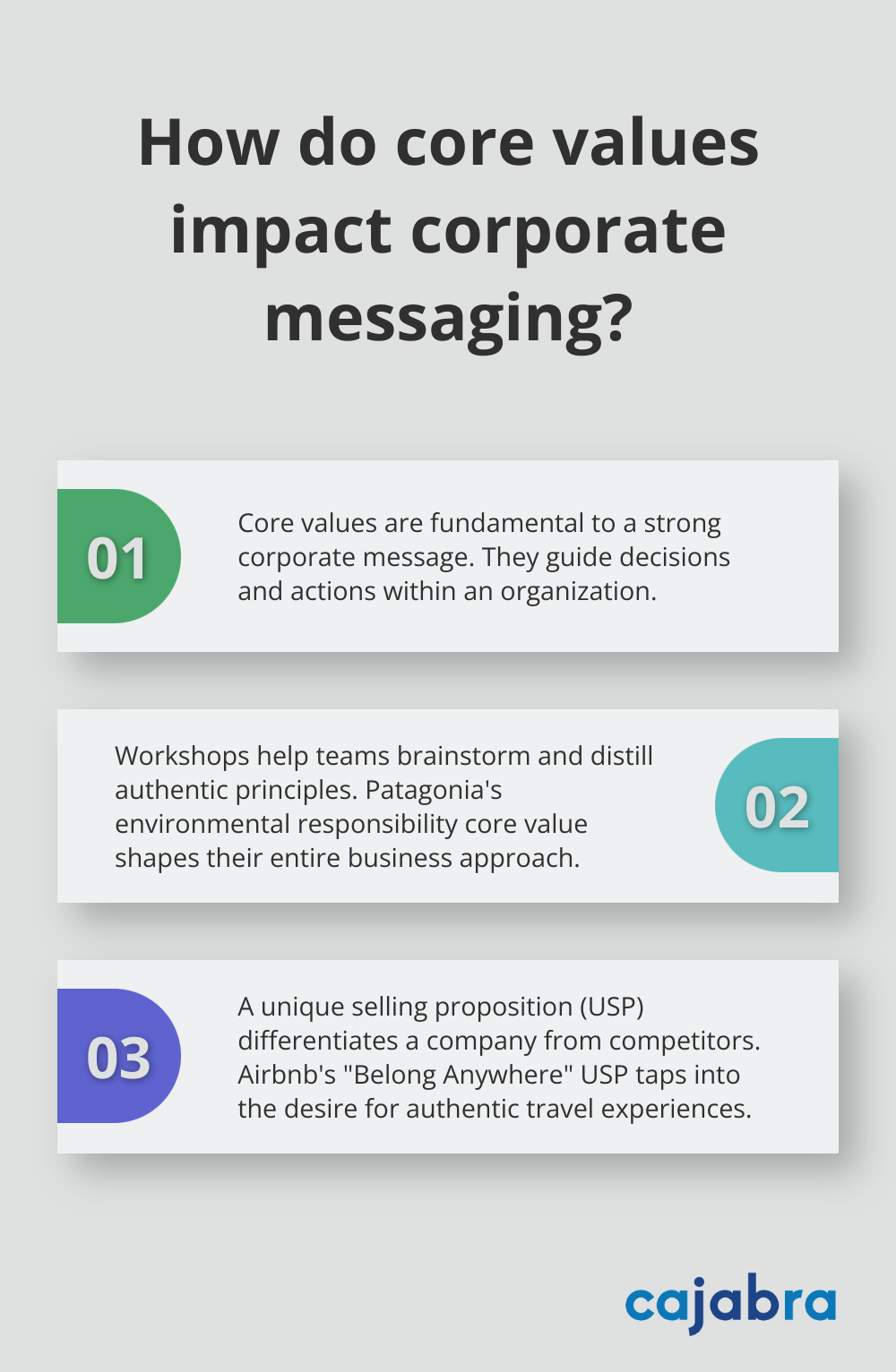 How do core values impact corporate messaging?

01

Core values are fundamental to a strong corporate message. They guide decisions and actions within an organization.

Workshops help teams brainstorm and distill authentic principles. Patagonia's environmental responsibility core value shapes their entire business approach.

02

03

A unique selling proposition (USP) differentiates a company from competitors. Airbnb's "Belong Anywhere" USP taps into the desire for authentic travel experiences.

cajabra