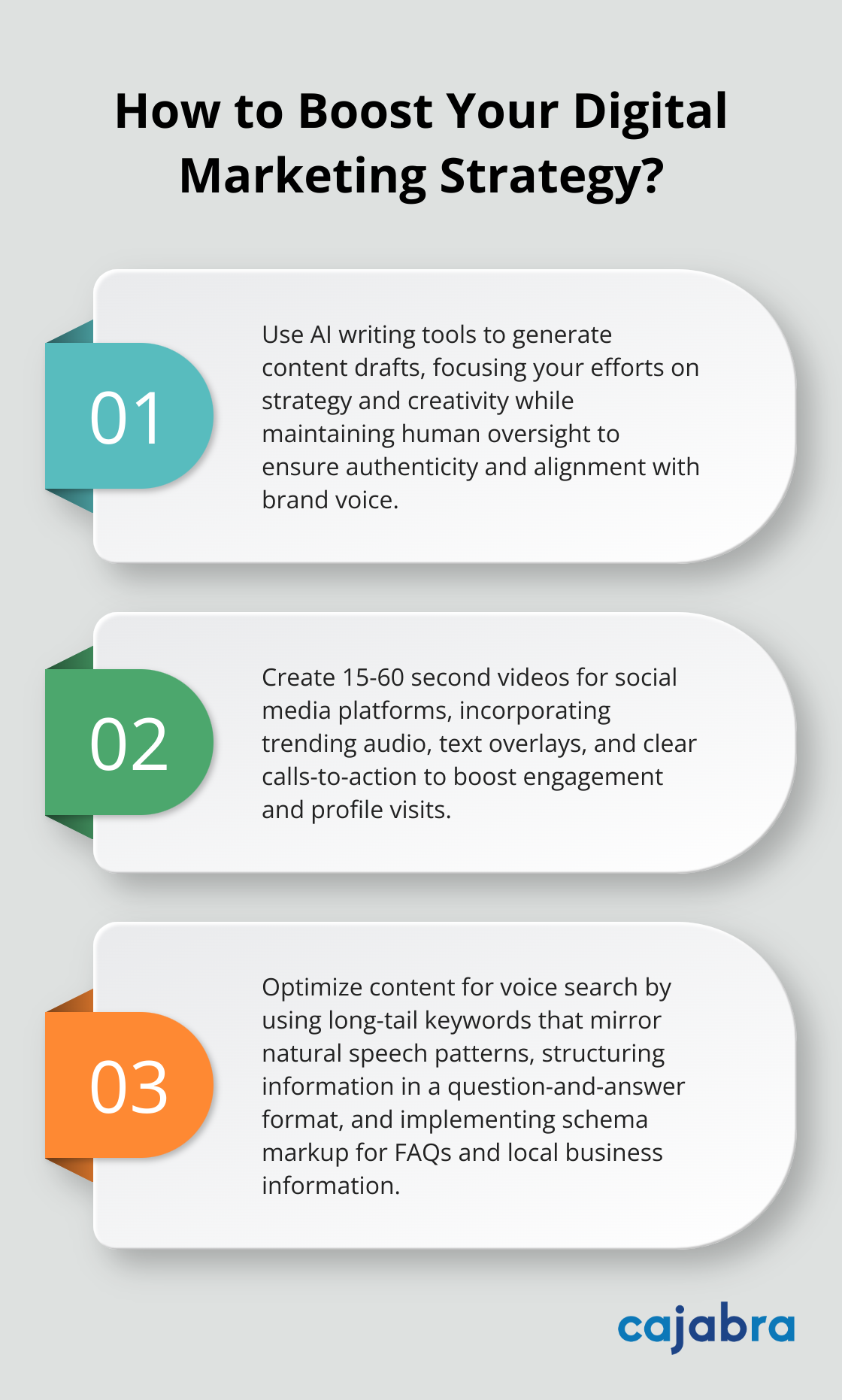 How to Boost Your Digital Marketing Strategy?

01

Use AI writing tools to generate content drafts, focusing your efforts on strategy and creativity while maintaining human oversight to ensure authenticity and alignment with brand voice.

02

Create 15-60 second videos for social media platforms, incorporating trending audio, text overlays, and clear calls-to-action to boost engagement and profile visits.

03

Optimize content for voice search by using long-tail keywords that mirror natural speech patterns, structuring information in a question-and-answer format, and implementing schema markup for FAQs and local business information.

cajabra