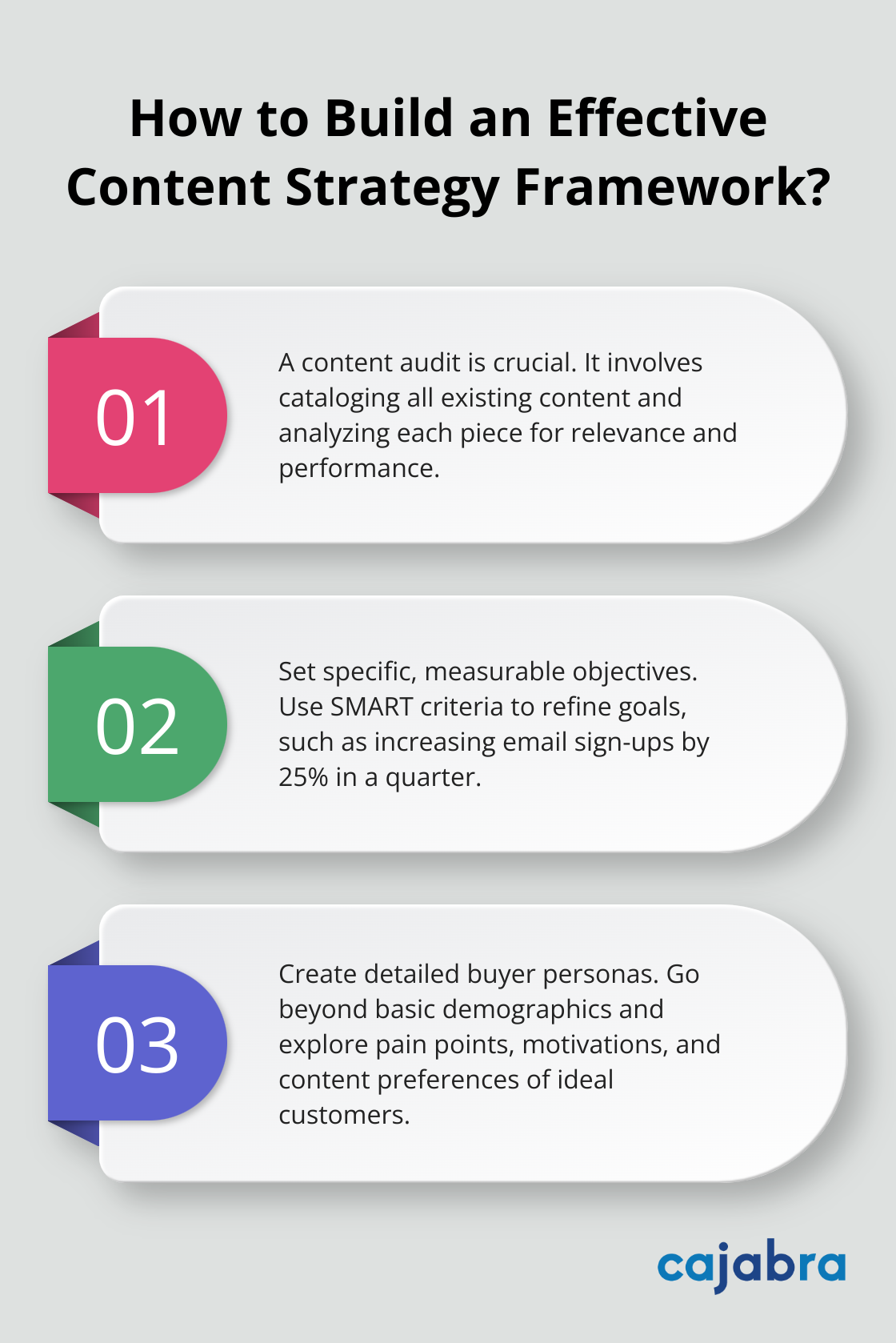 How to Build an Effective Content Strategy Framework?

01

A content audit is crucial. It involves cataloging all existing content and analyzing each piece for relevance and performance.

02

Set specific, measurable objectives. Use SMART criteria to refine goals, such as increasing email sign-ups by 25% in a quarter.

03

Create detailed buyer personas. Go beyond basic demographics and explore pain points, motivations, and content preferences of ideal customers.

cajabra