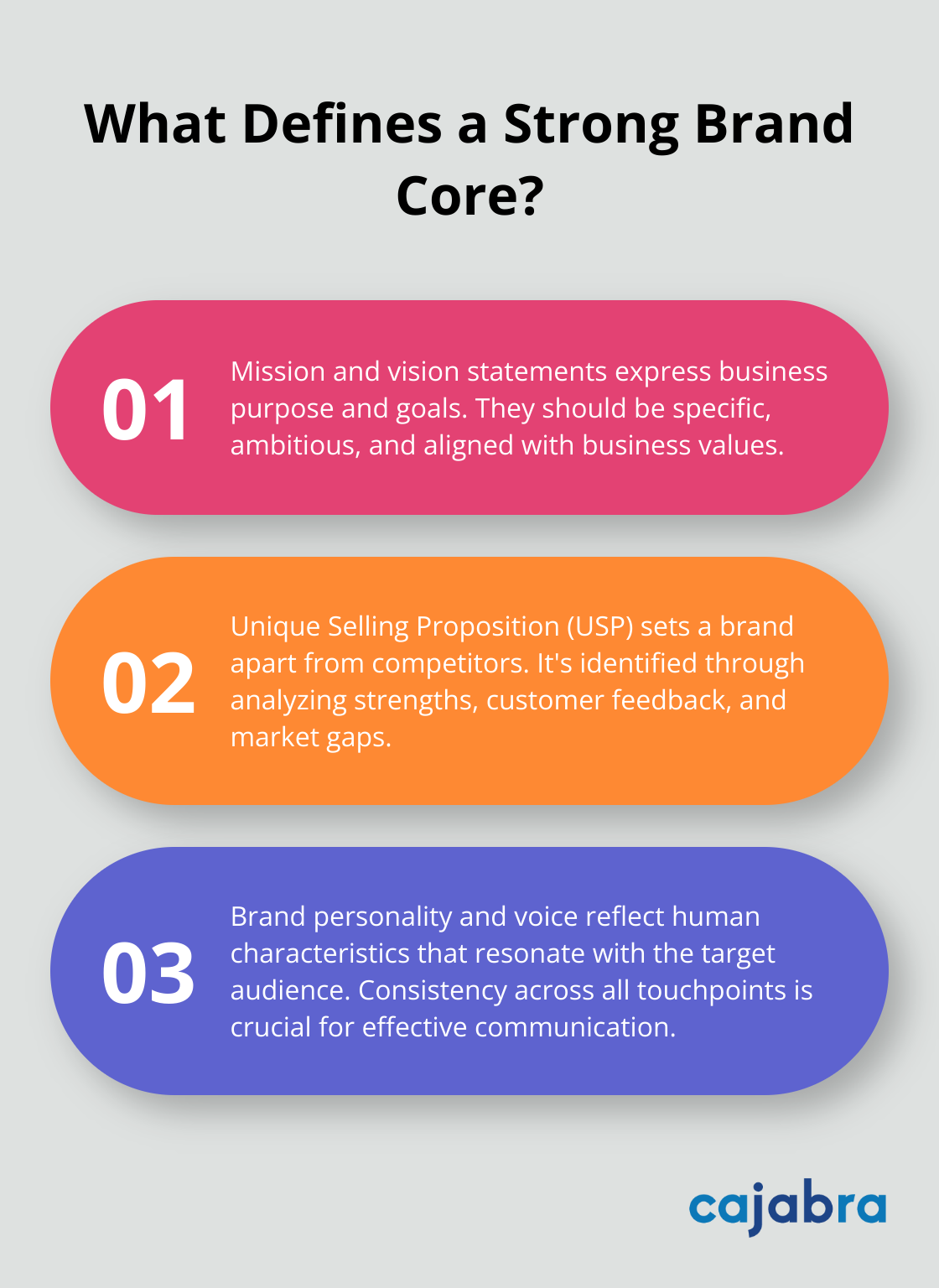 What Defines a Strong Brand Core?

01

Mission and vision statements express business purpose and goals. They should be specific, ambitious, and aligned with business values.

02

Unique Selling Proposition (USP) sets a brand apart from competitors. It's identified through analyzing strengths, customer feedback, and market gaps.

03

Brand personality and voice reflect human characteristics that resonate with the target audience. Consistency across all touchpoints is crucial for effective communication.

cajabra