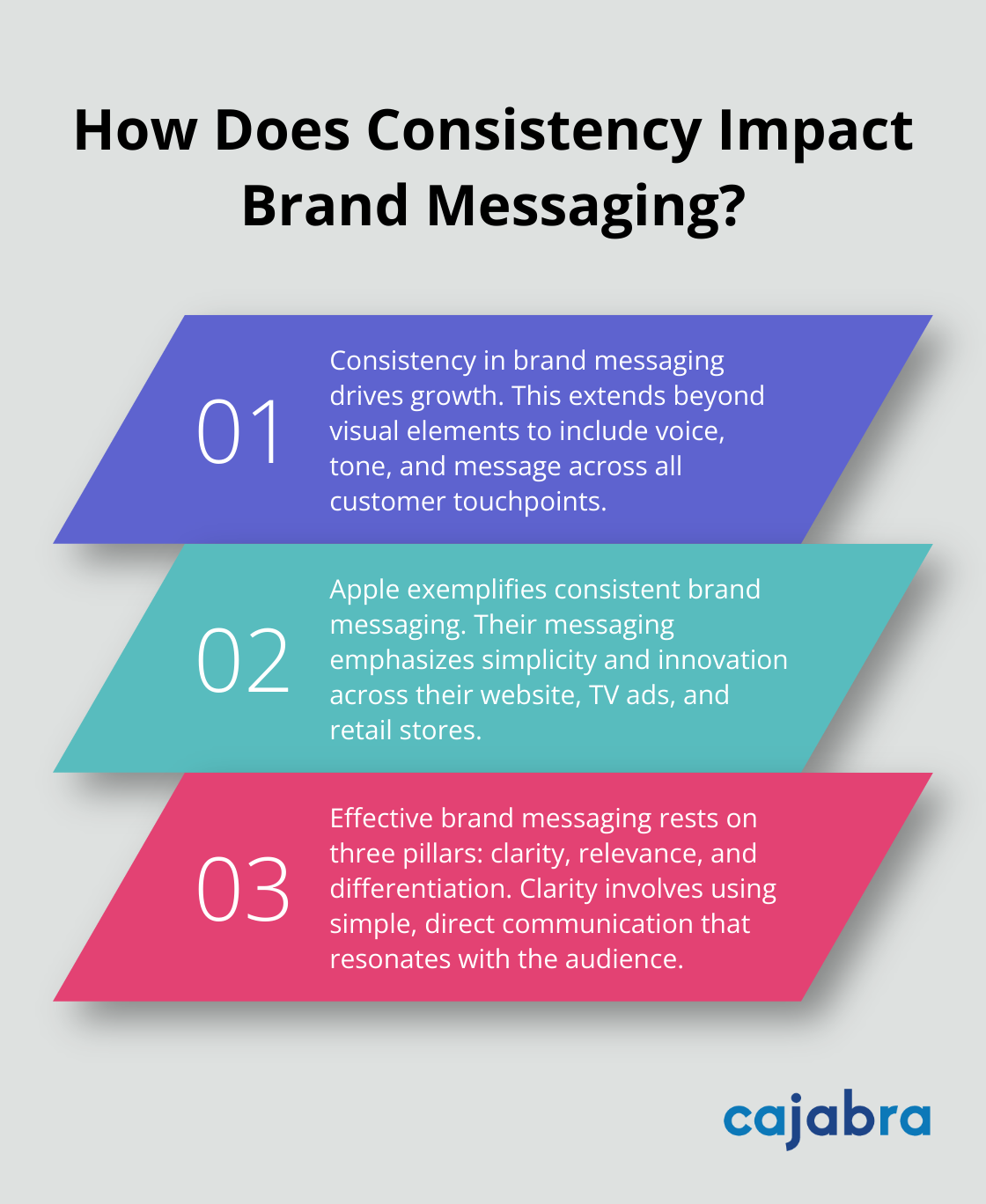 How Does Consistency Impact Brand Messaging?

01

Consistency in brand messaging drives growth. This extends beyond visual elements to include voice, tone, and message across all customer touchpoints.

02

Apple exemplifies consistent brand messaging. Their messaging emphasizes simplicity and innovation across their website, TV ads, and retail stores.

03

Effective brand messaging rests on three pillars: clarity, relevance, and differentiation. Clarity involves using simple, direct communication that resonates with the audience.

cajabra