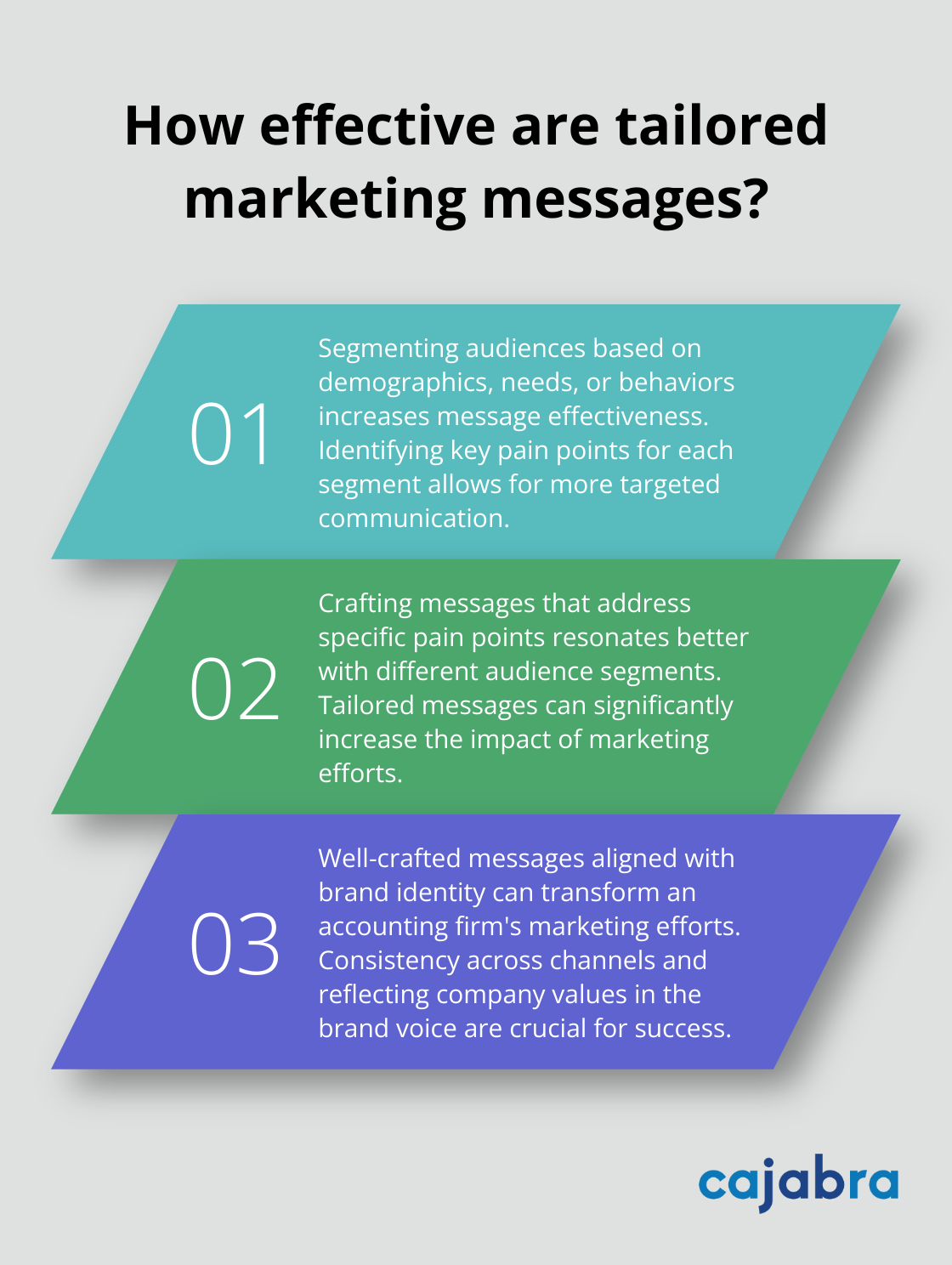 How effective are tailored marketing messages?

01

Segmenting audiences based on demographics, needs, or behaviors increases message effectiveness. Identifying key pain points for each segment allows for more targeted communication.

02

Crafting messages that address specific pain points resonates better with different audience segments. Tailored messages can significantly increase the impact of marketing efforts.

03

Well-crafted messages aligned with brand identity can transform an accounting firm's marketing efforts. Consistency across channels and reflecting company values in the brand voice are crucial for success.

cajabra